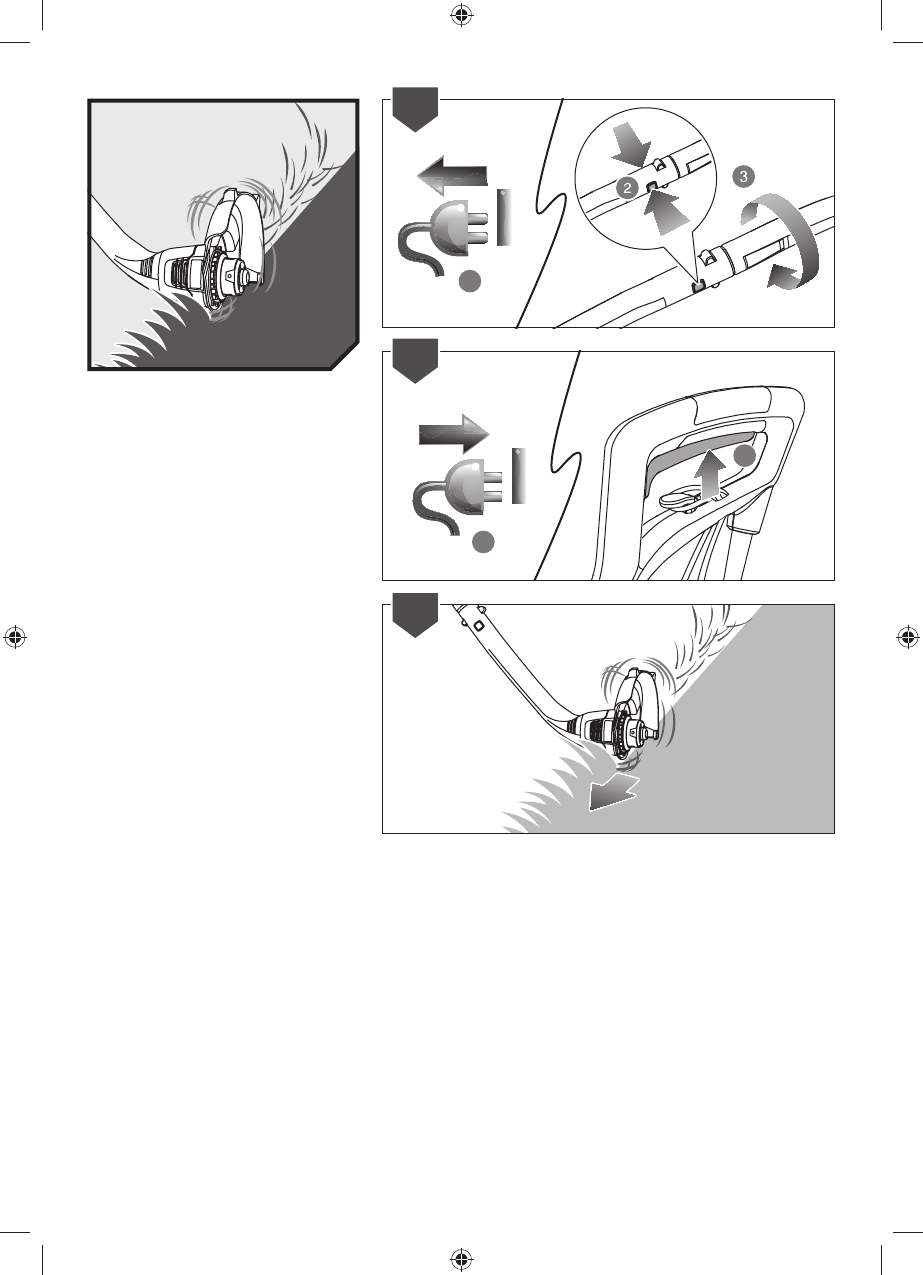 2

3