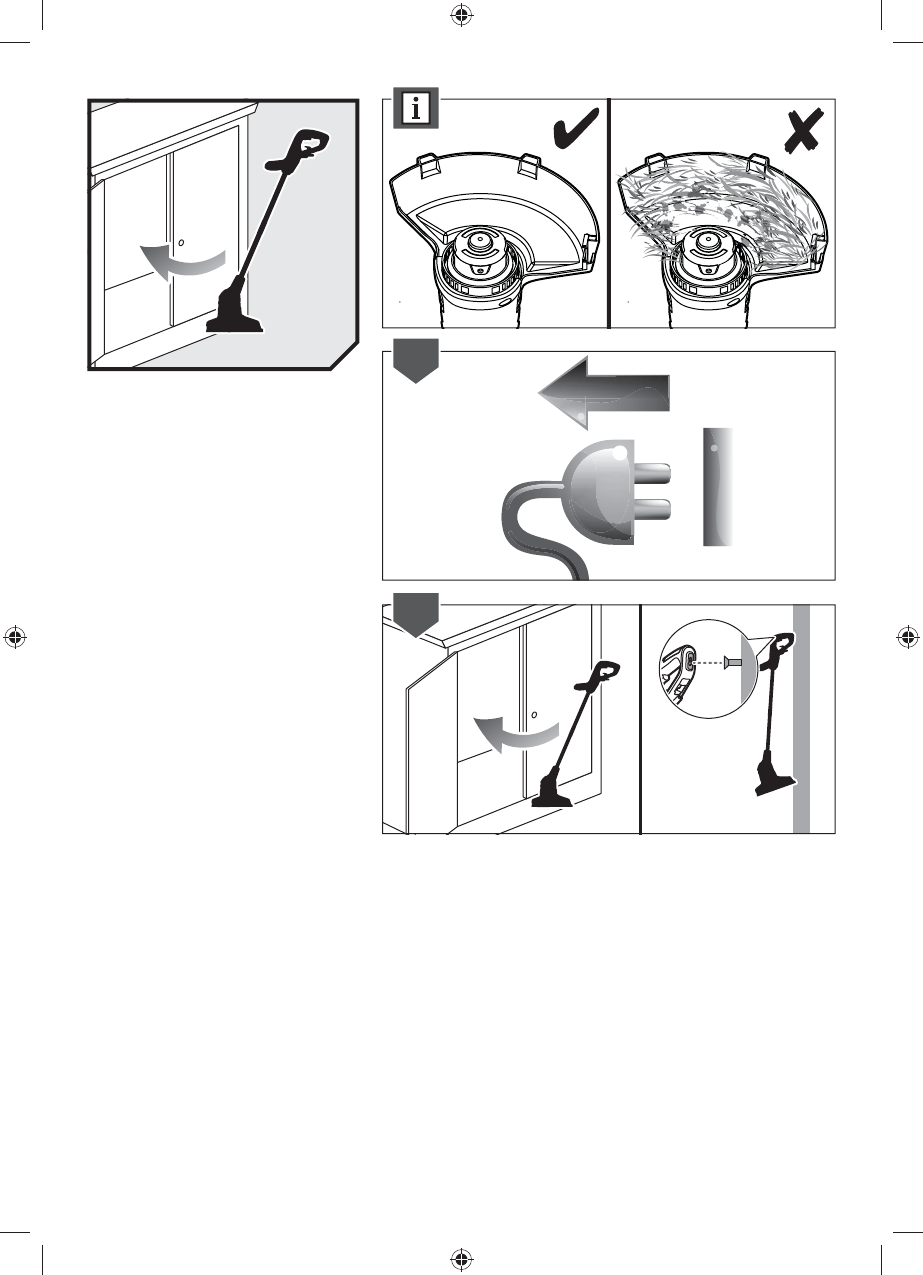 i