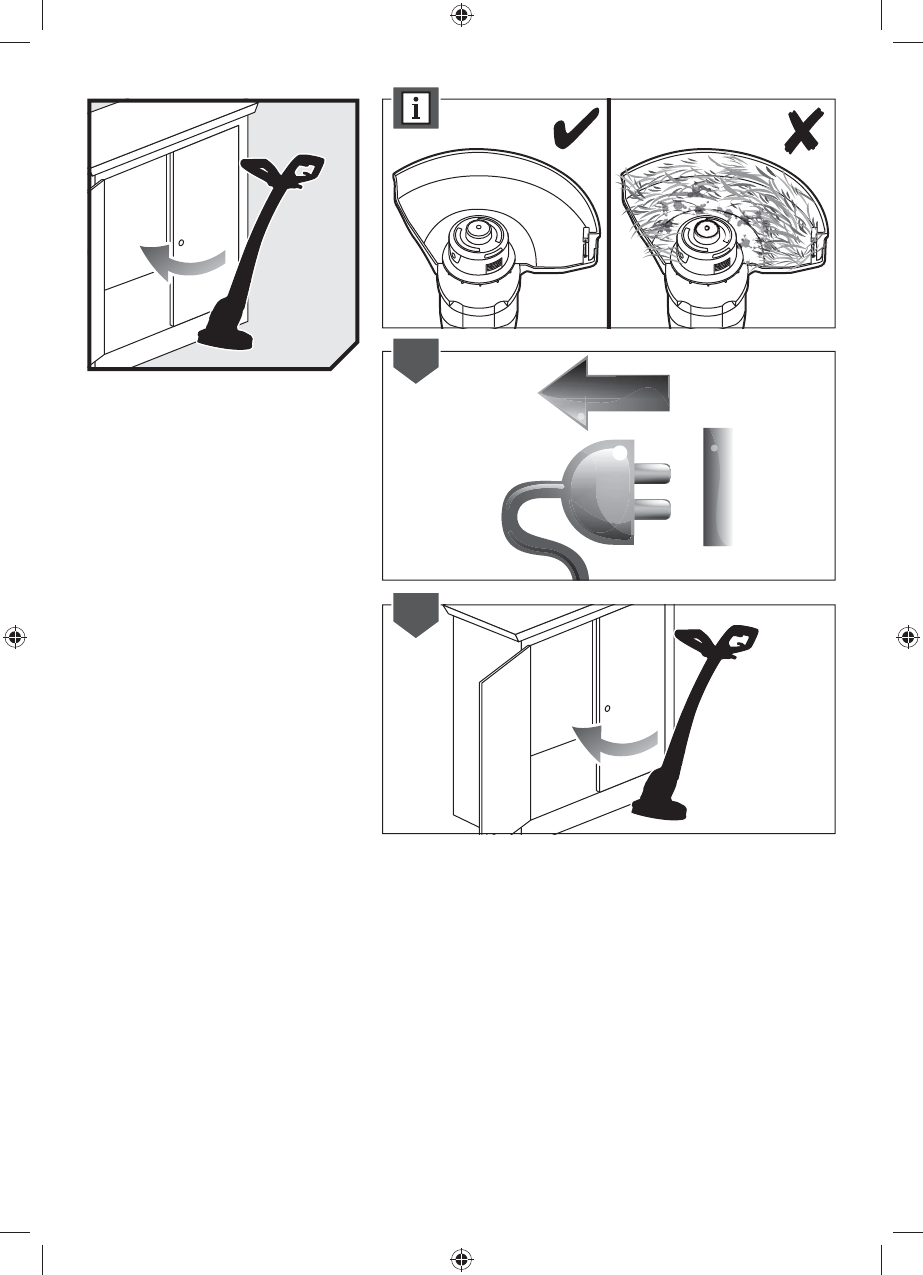 i