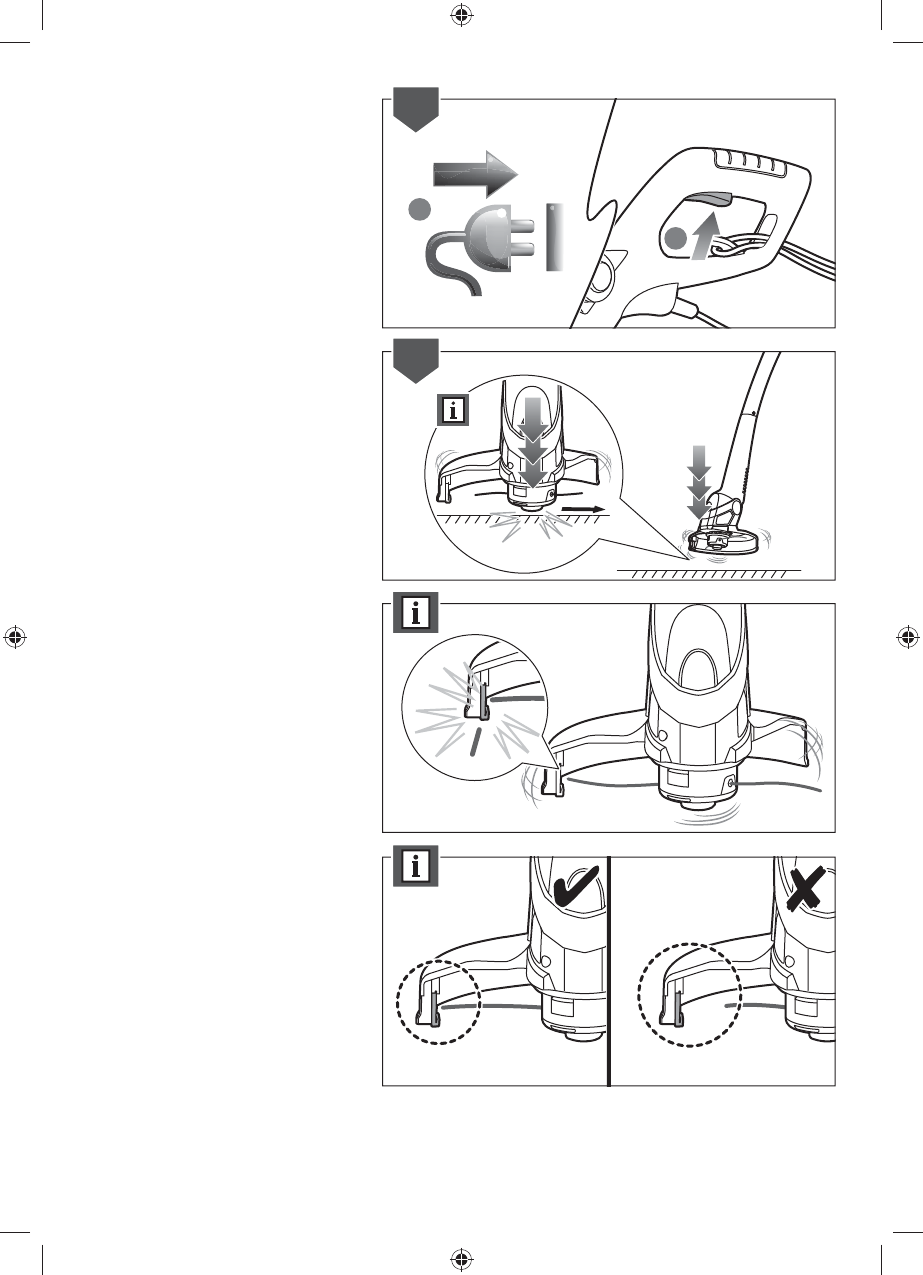 i

i

i