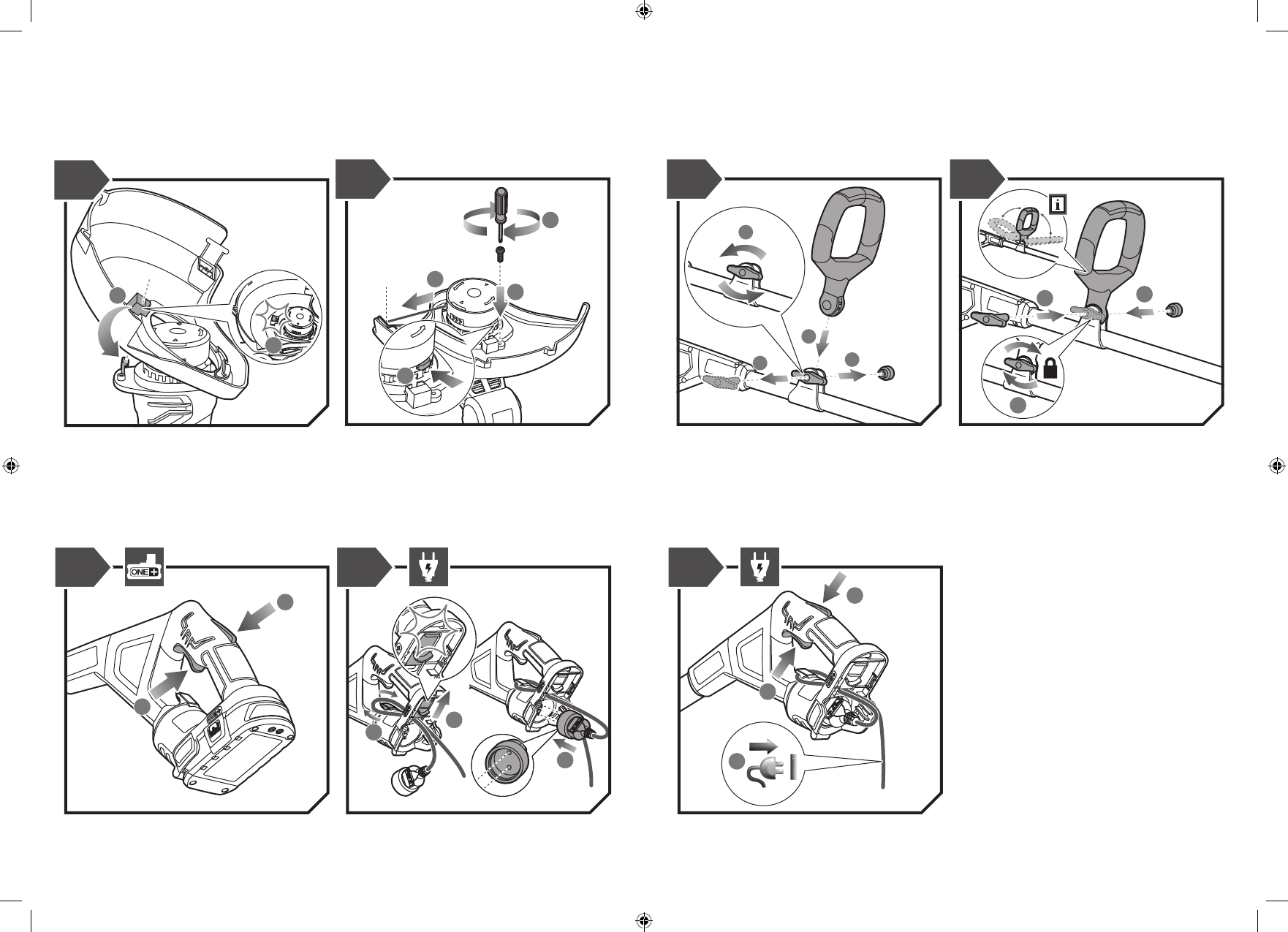 ONE+