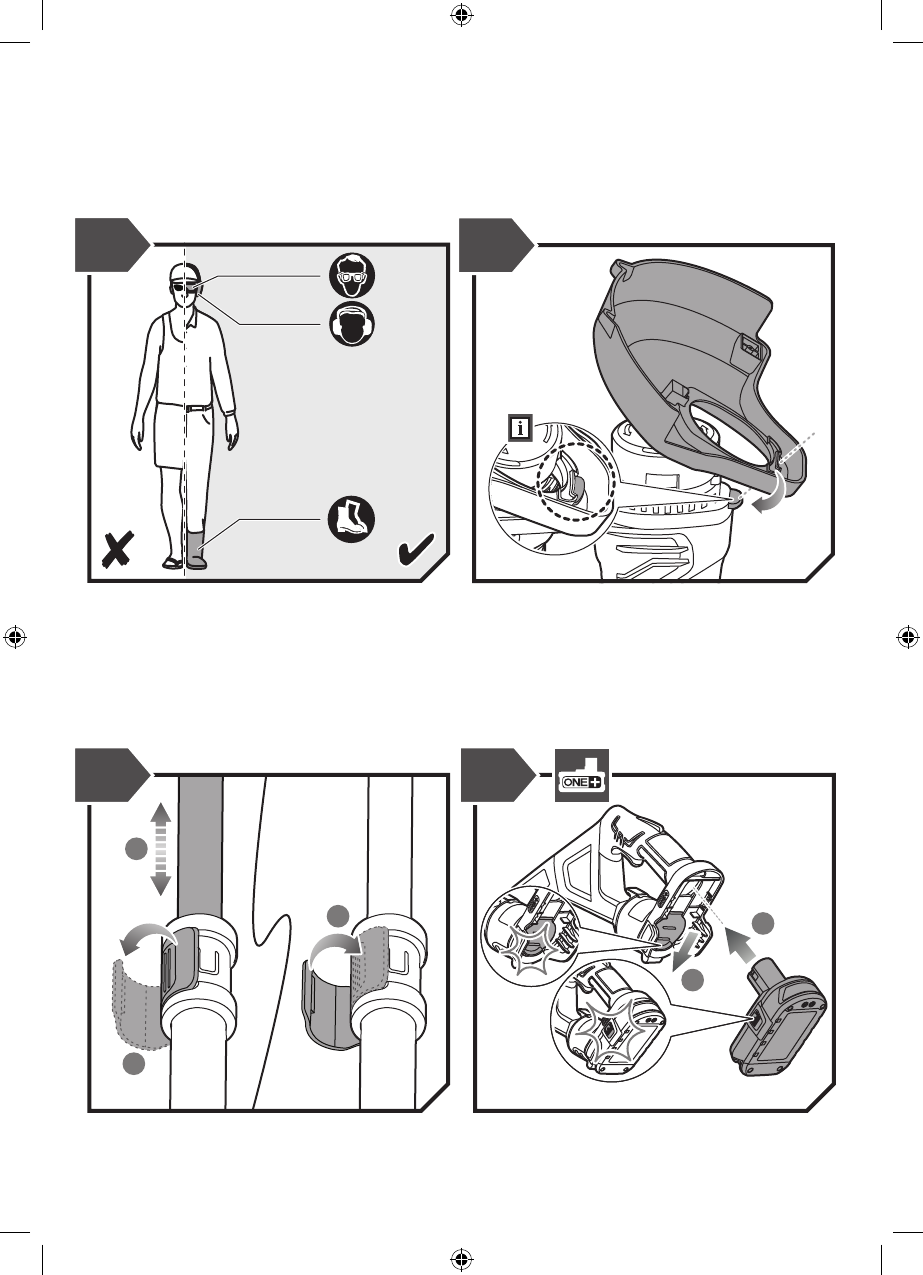 i

ONE+