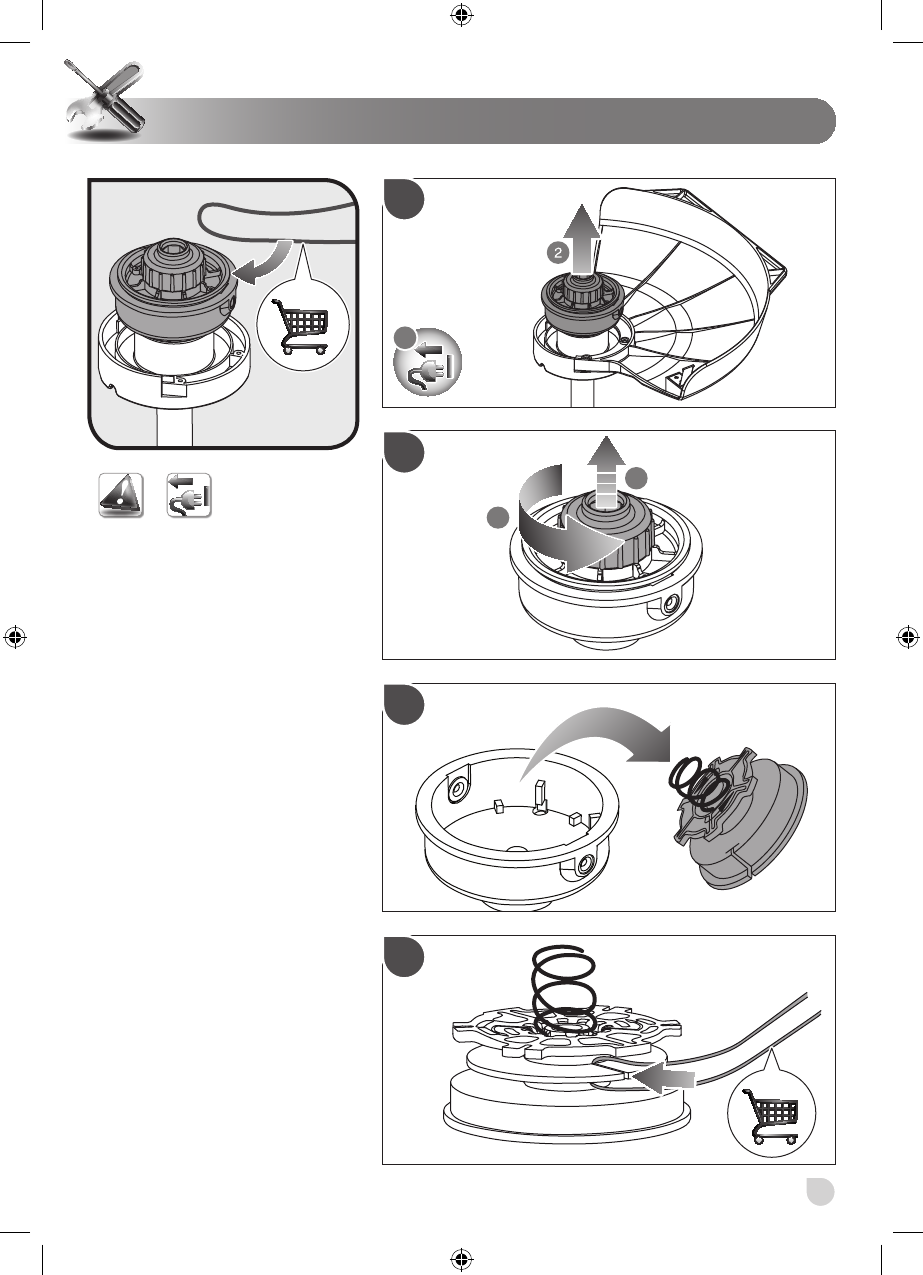 2