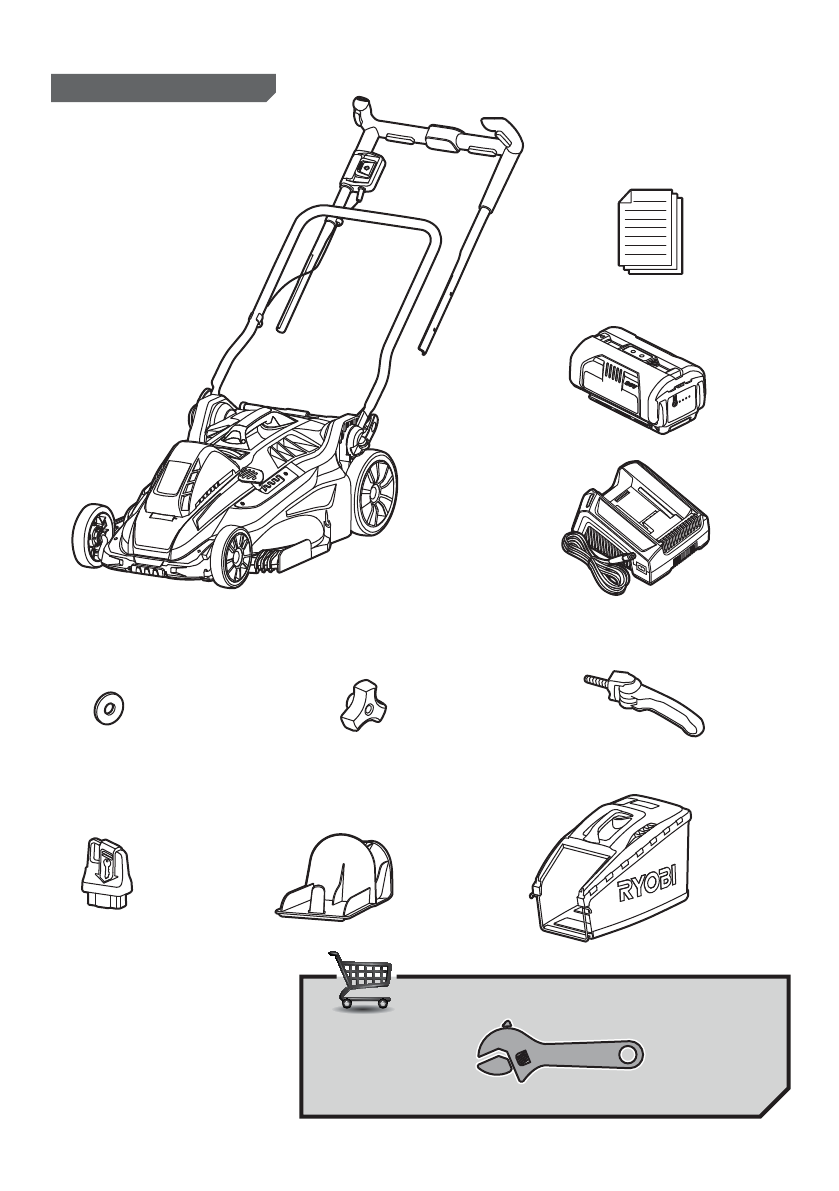 RYOBI