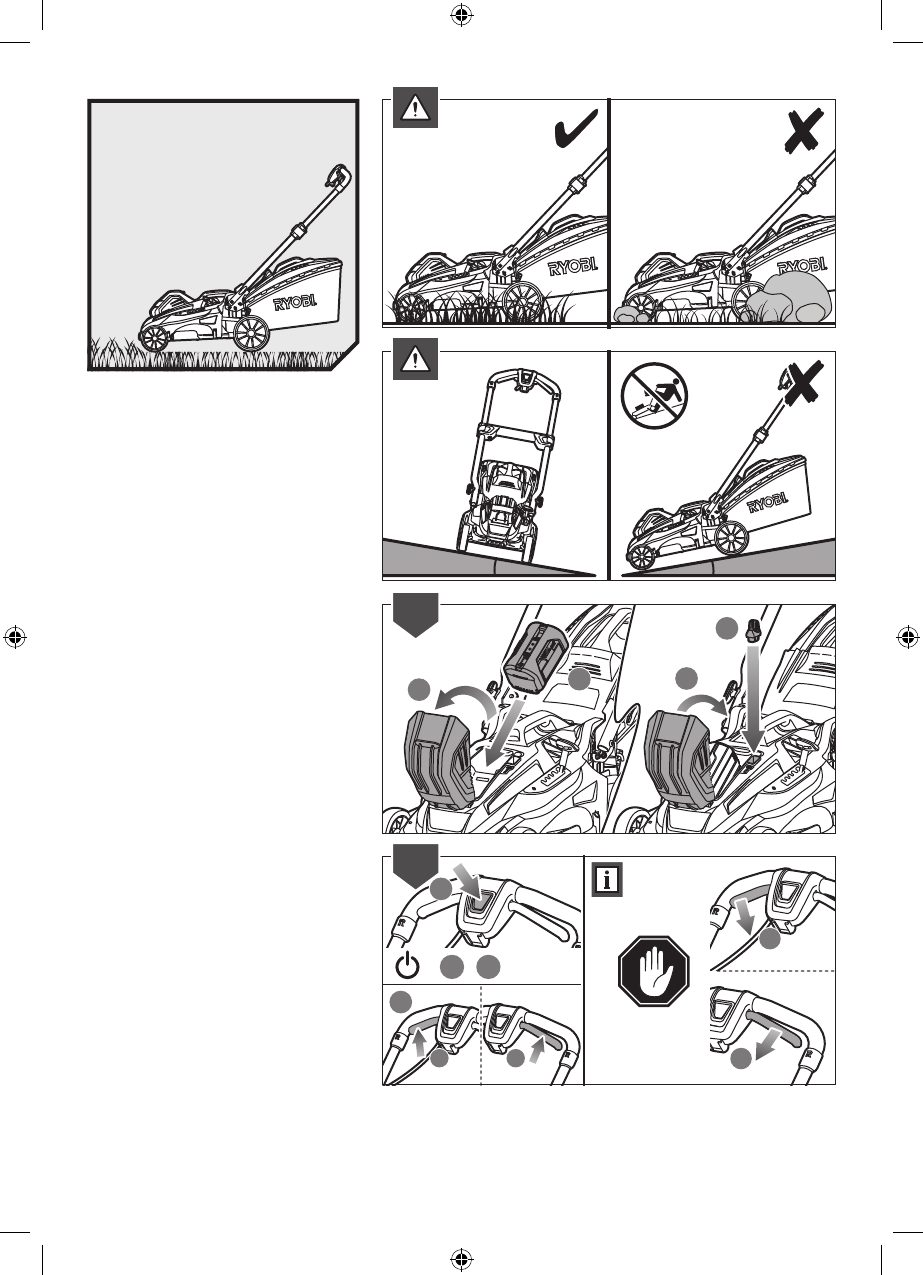 RYOBI

RYOBI

RYOBI

RYOBI