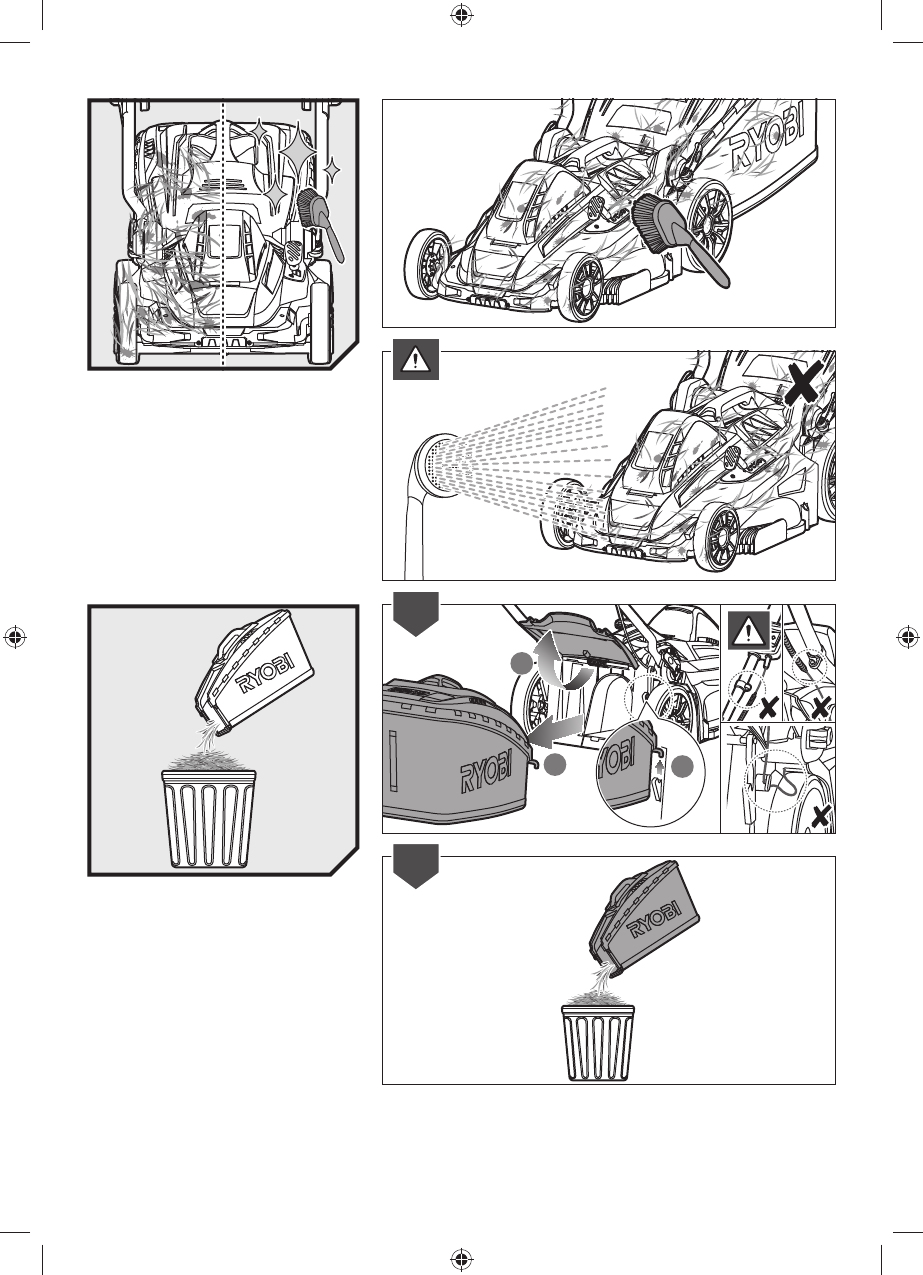 RYOBI

RYOBI

RYOBI

RYOBI

RYOBI