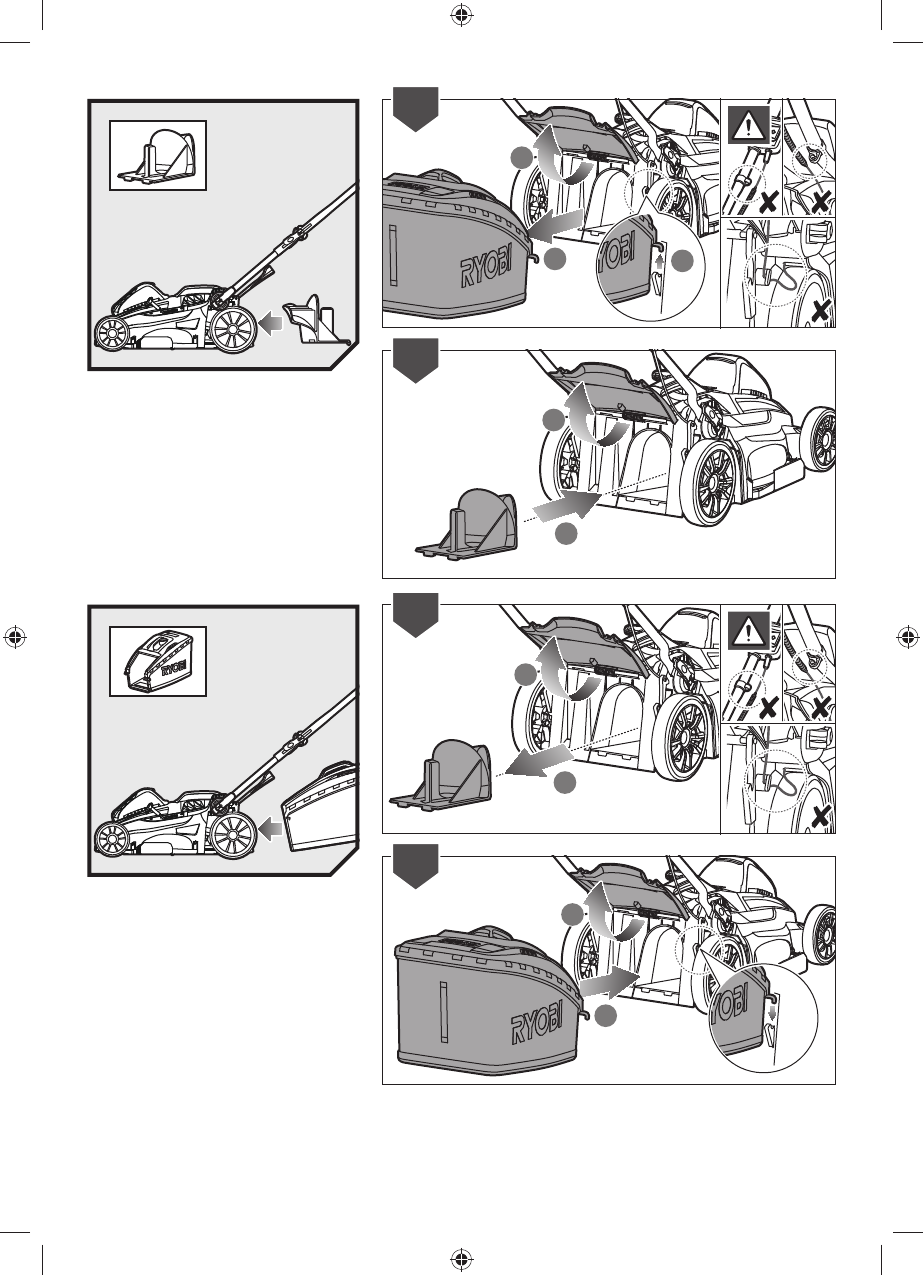 RYOBI

RYOBI

RYOBI

RYOBI

RYOBI