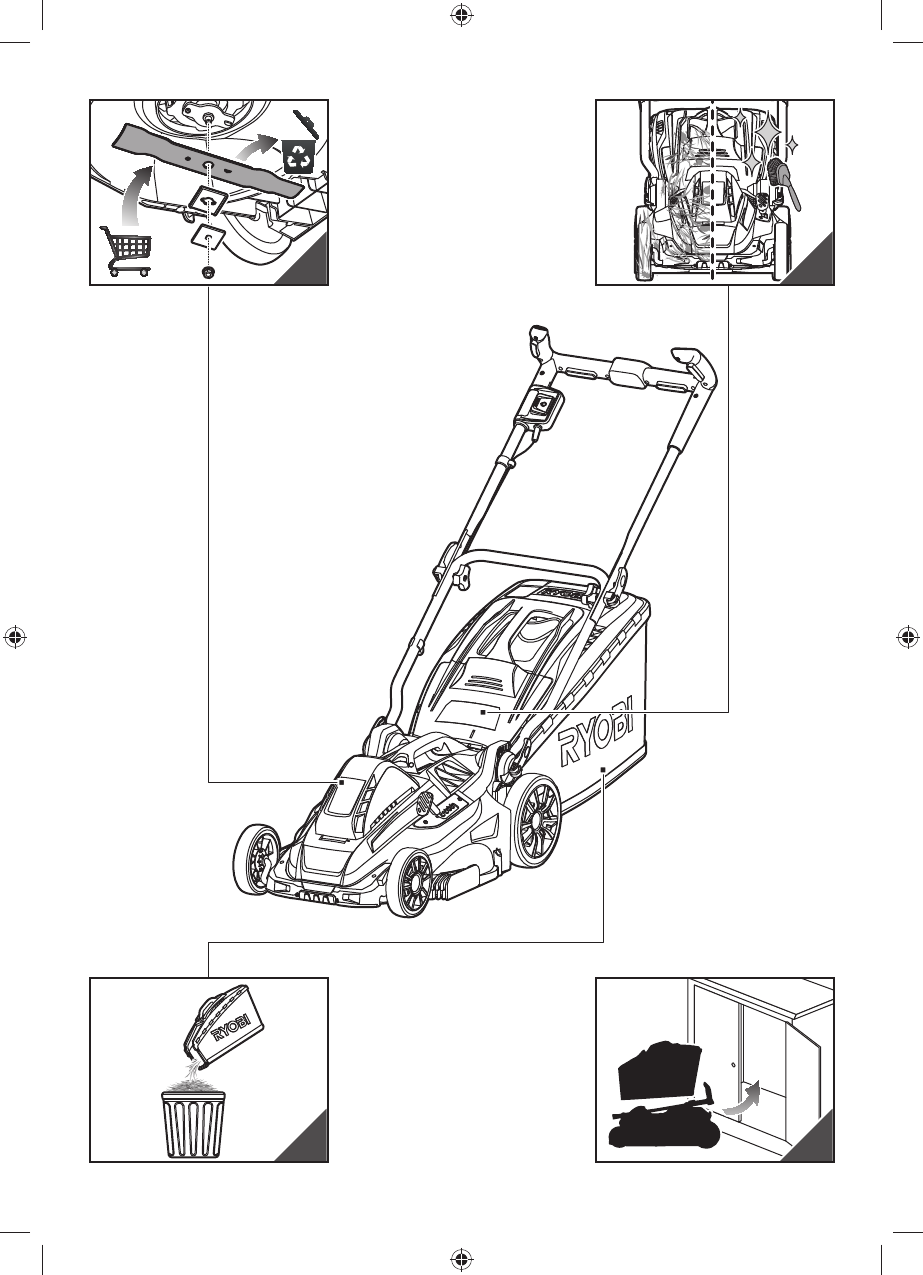 RYOBI

RYOBI