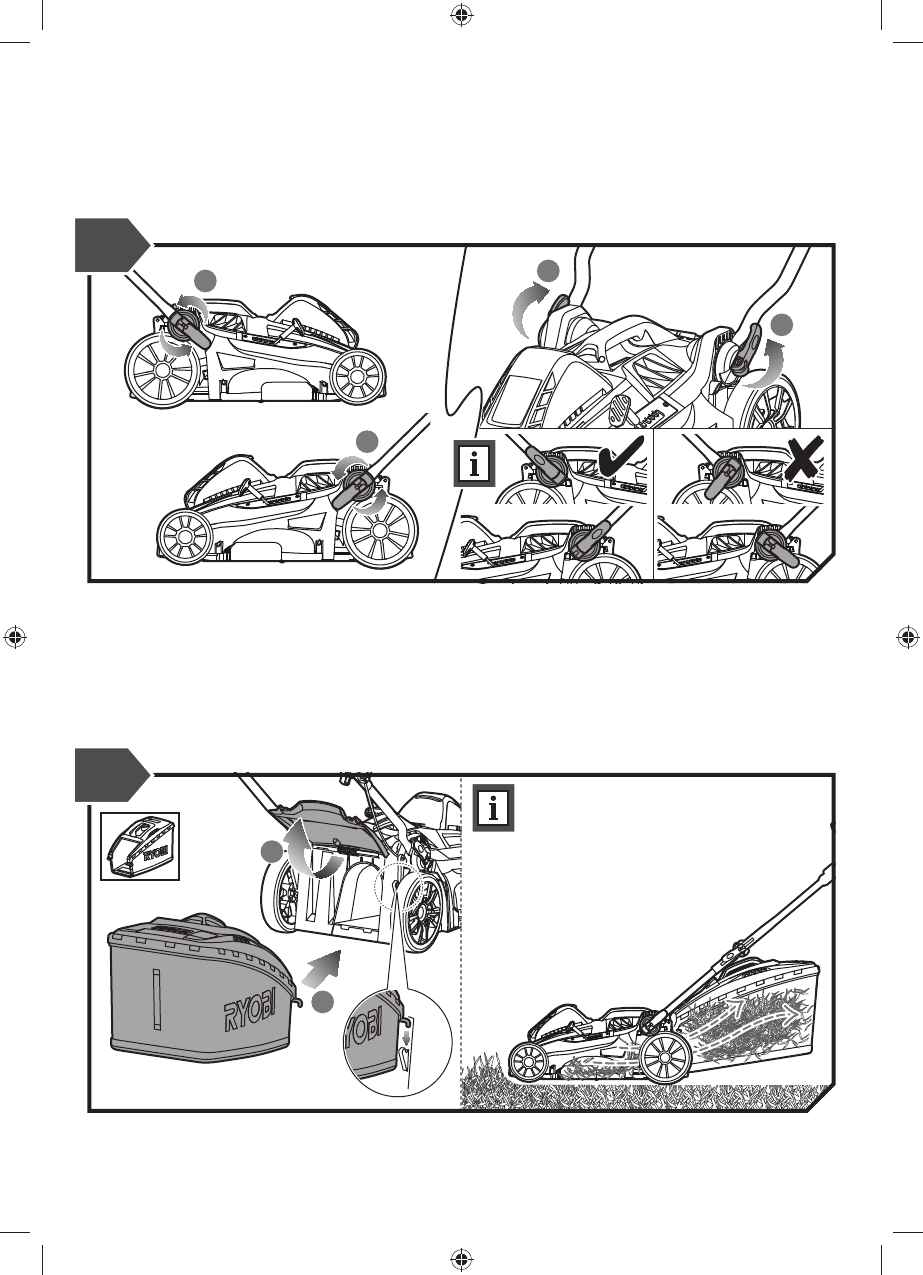 i

i

RYOBI

RYOBI

RYOBI