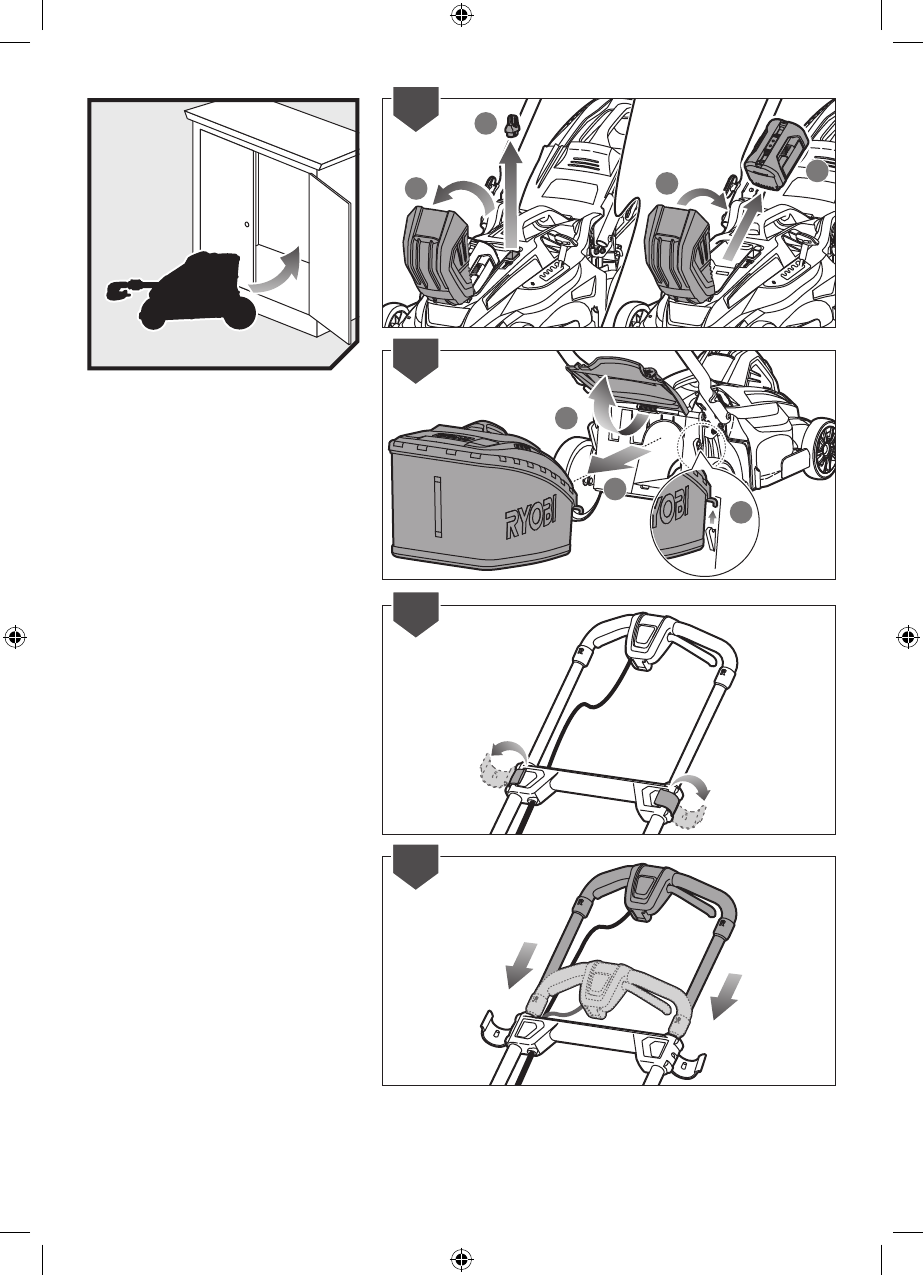 RYOBI

RYOBI