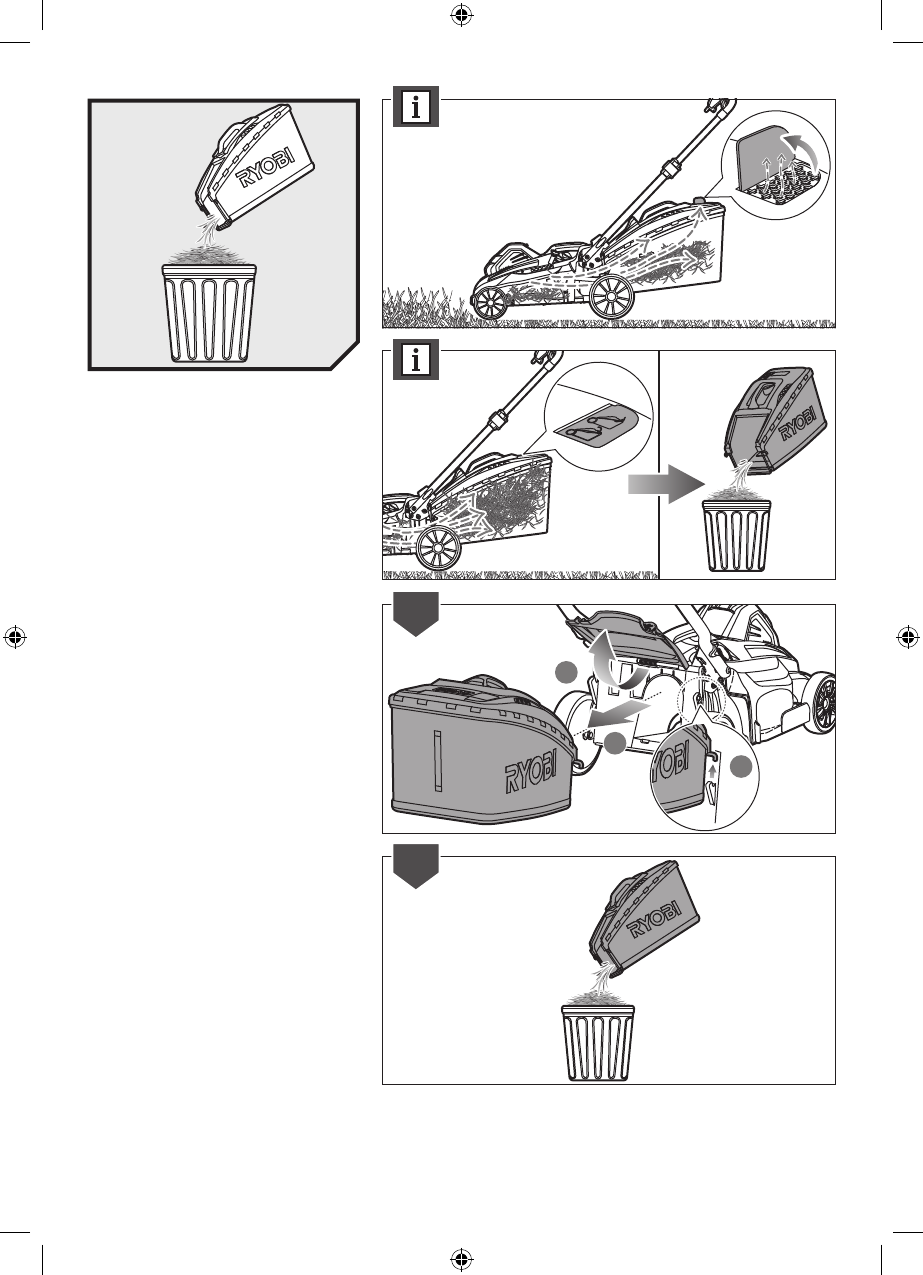 RYOBI

i

i

RYOBI

RYOBI

RYOBI

RYOBI