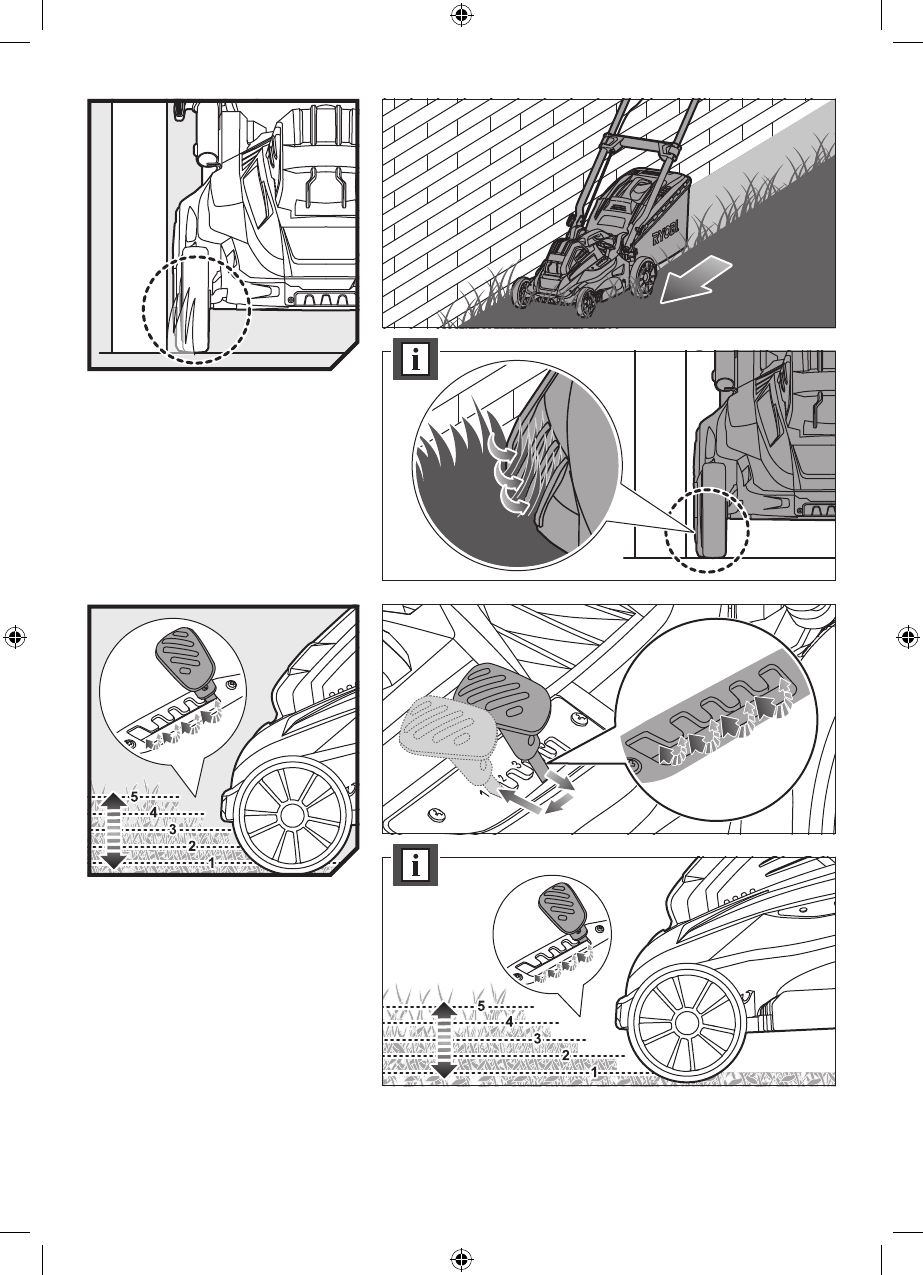 RYOBI

i

5
4
3
2
1

i

5
4
3
2
1