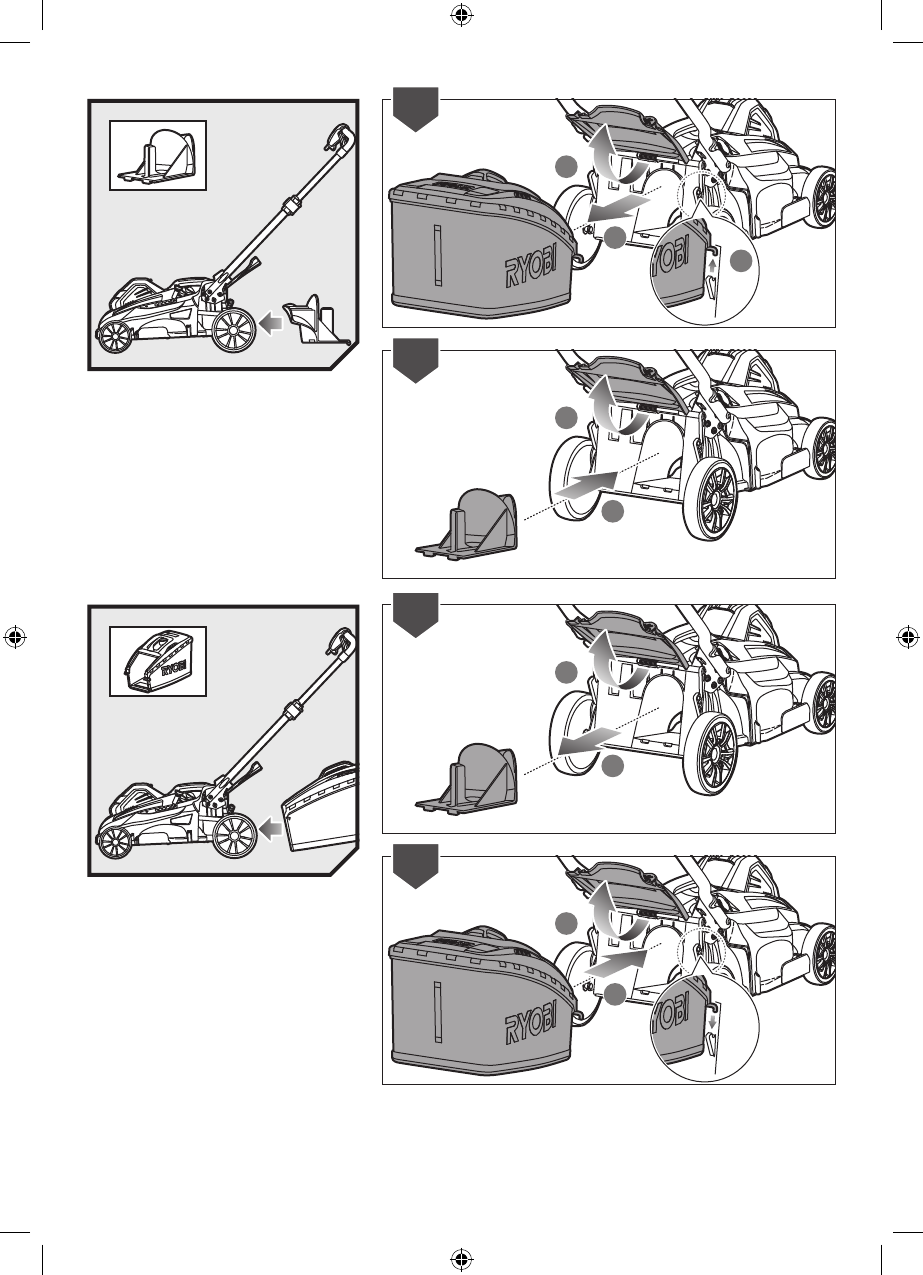 RYOBI

RYOBI

RYOBI

RYOBI

RYOBI