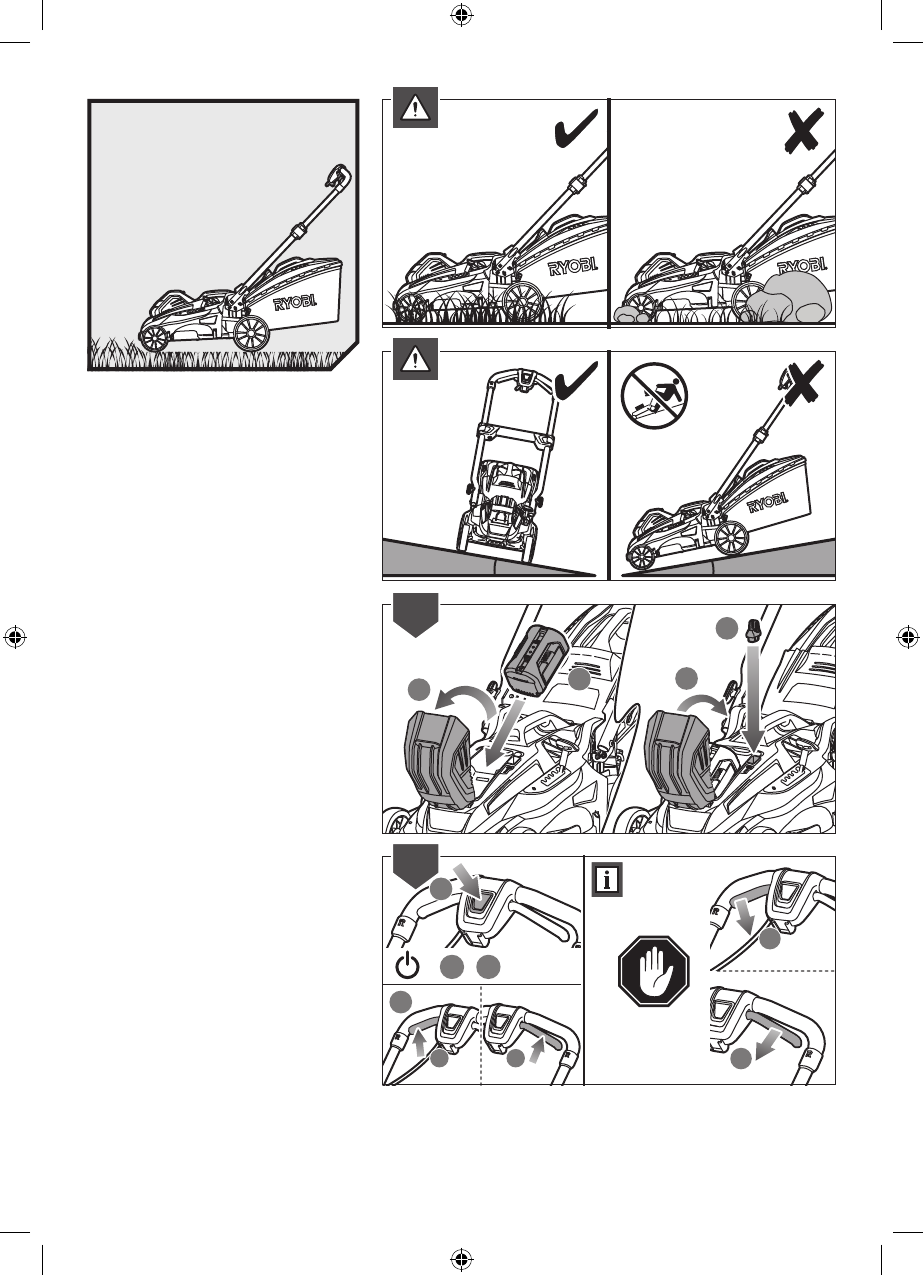 RYOBI

RYOBI

RYOBI

RYOBI