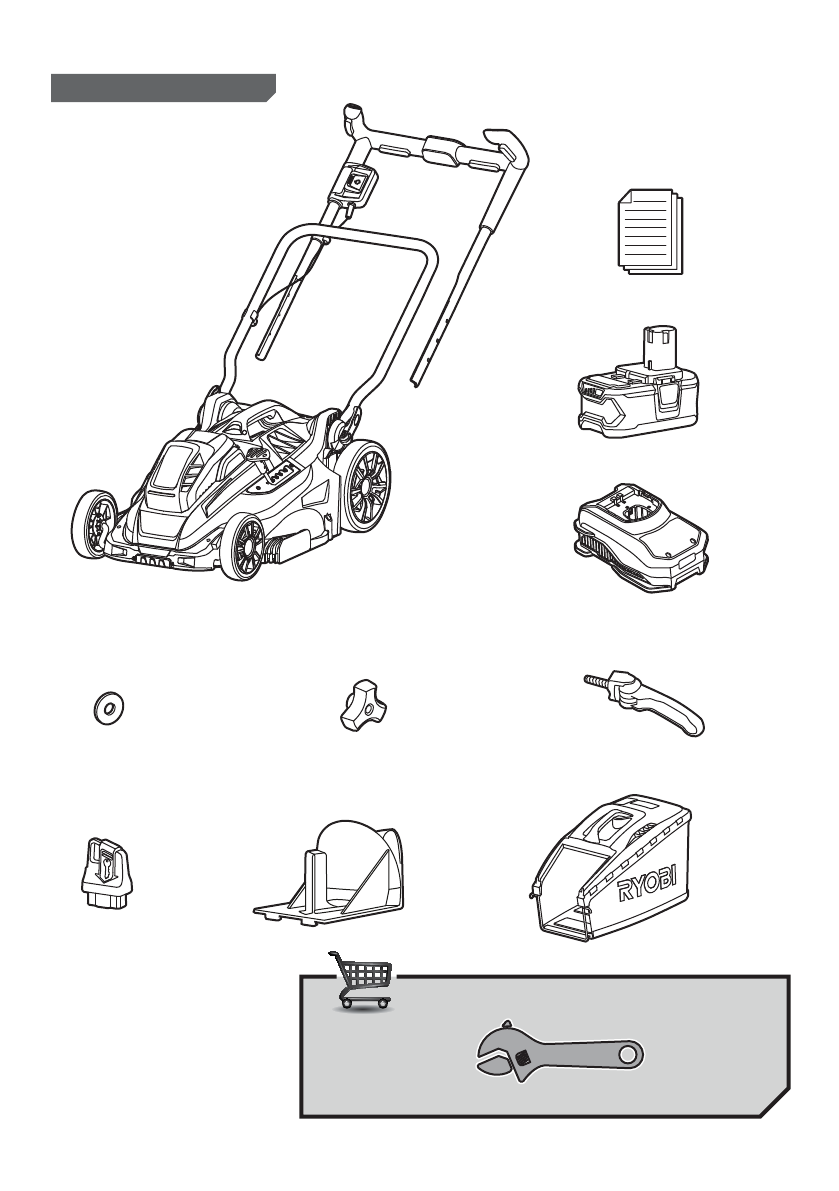 RYOBI