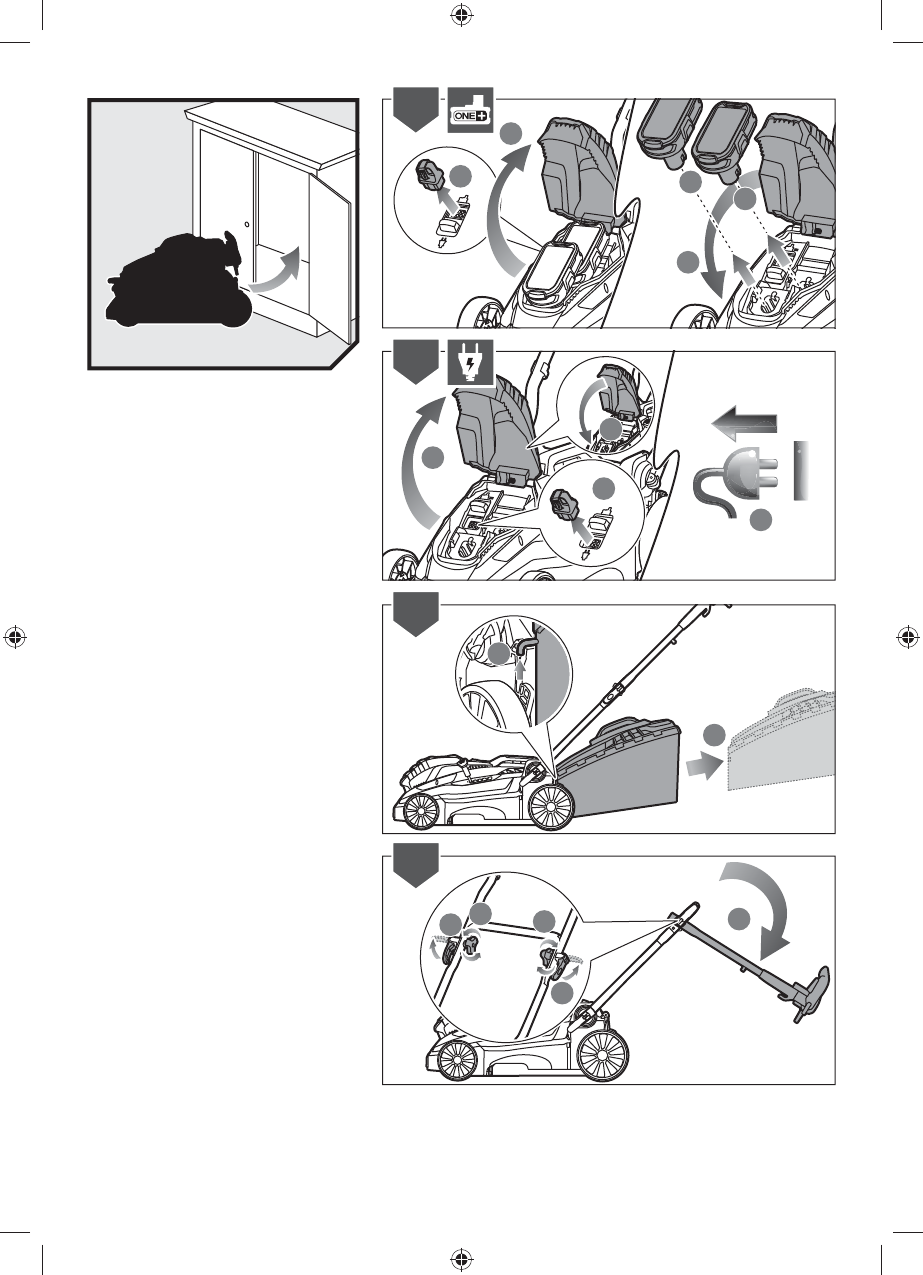 ONE+