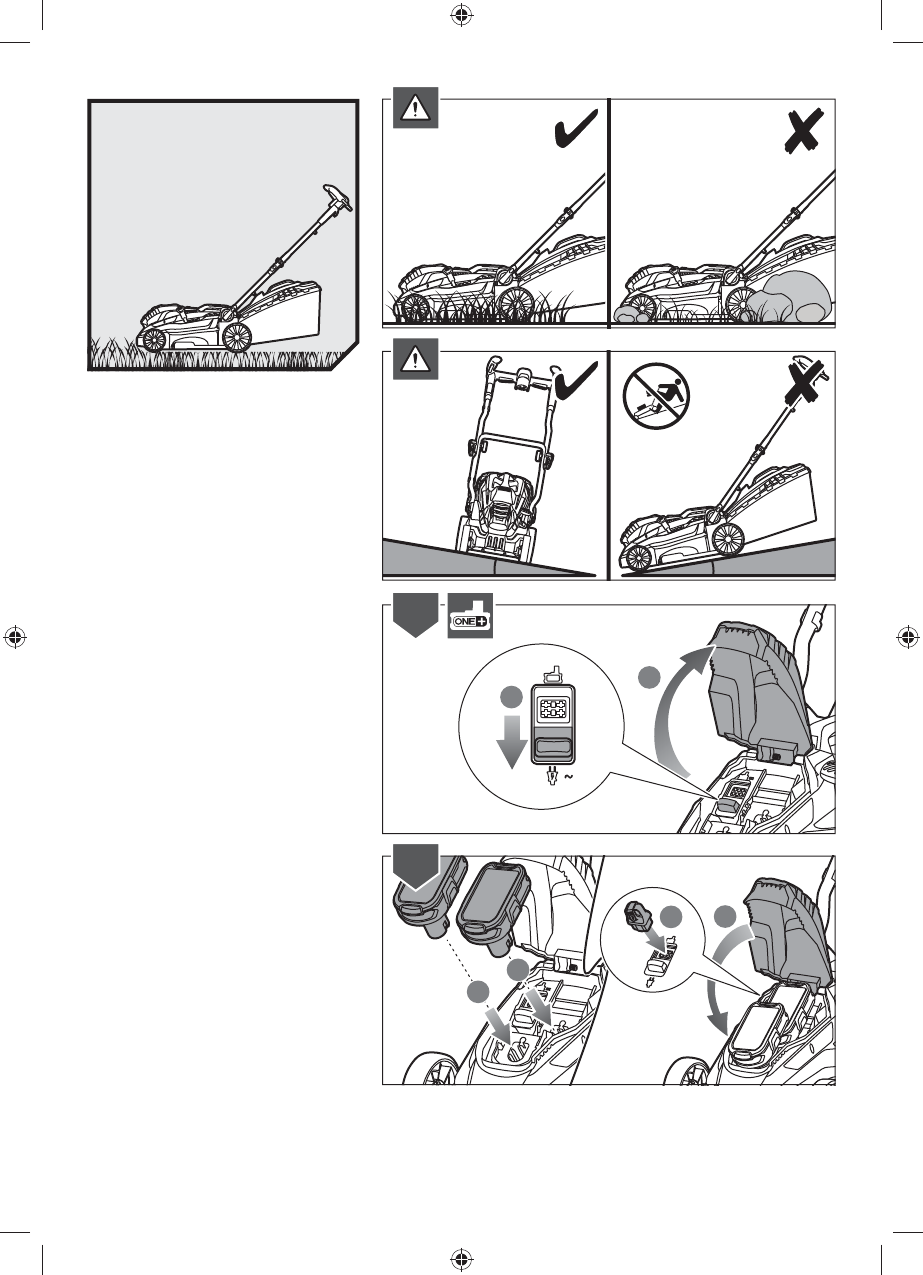 ONE+