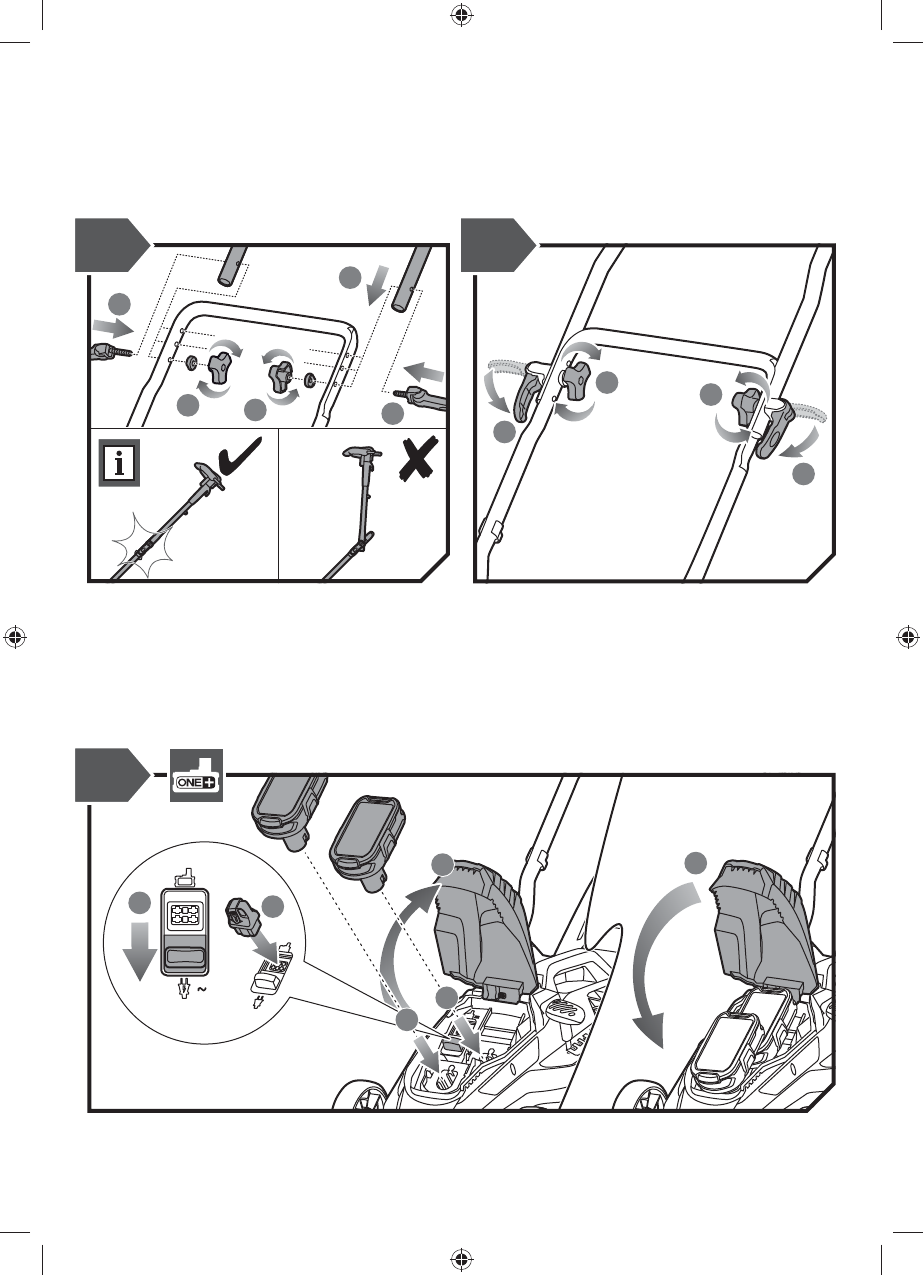 ONE+