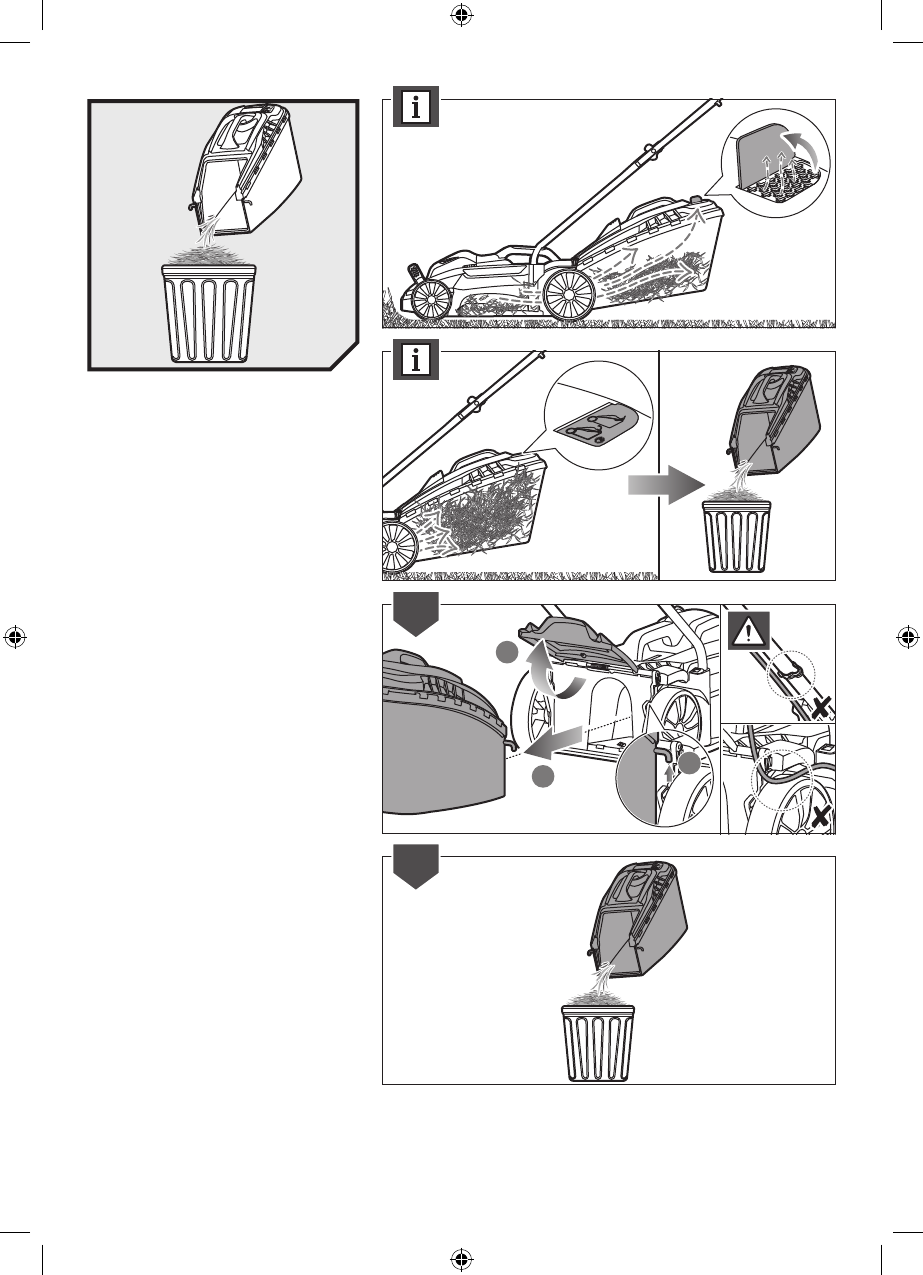 i

i