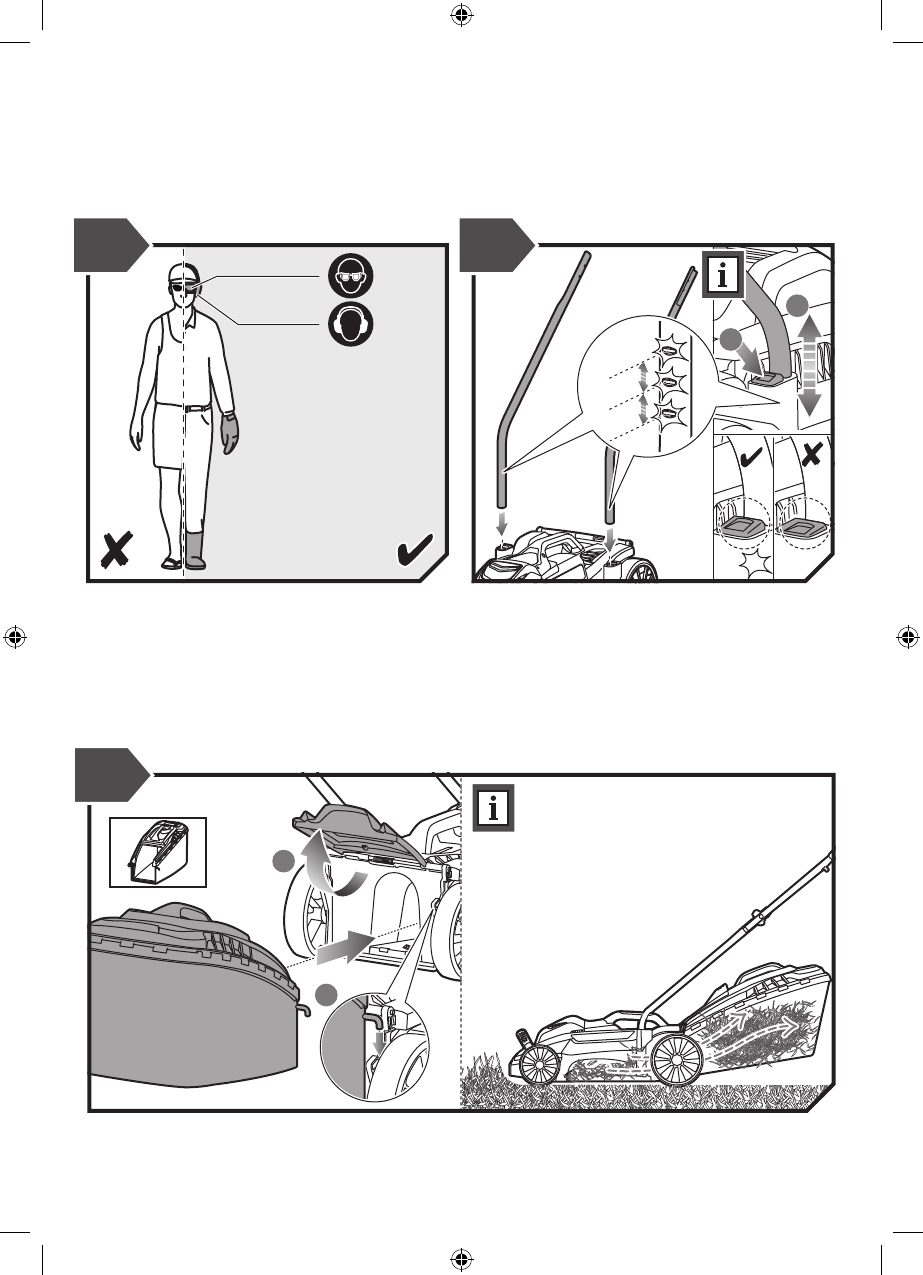 i

i