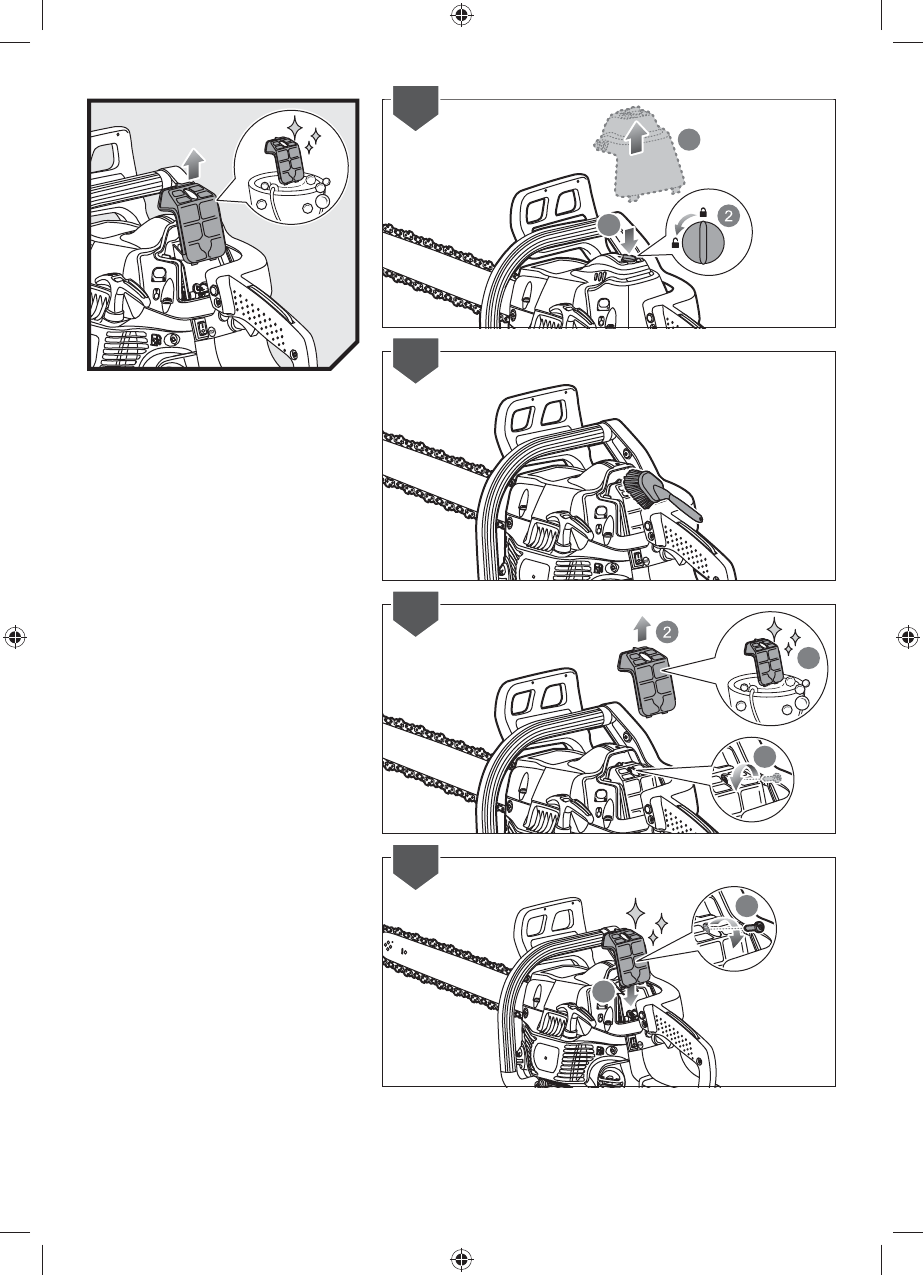 2

2