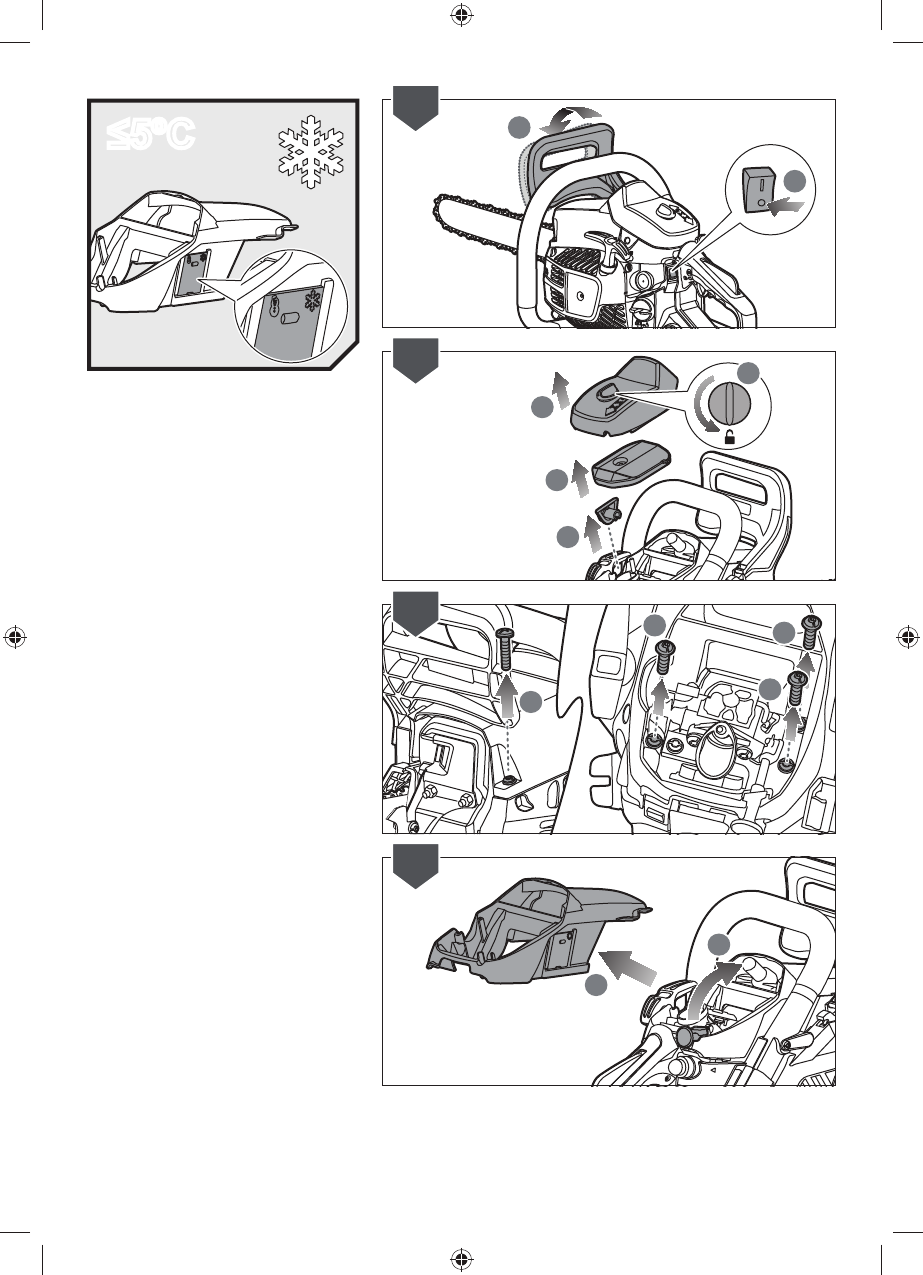 ≤5°C