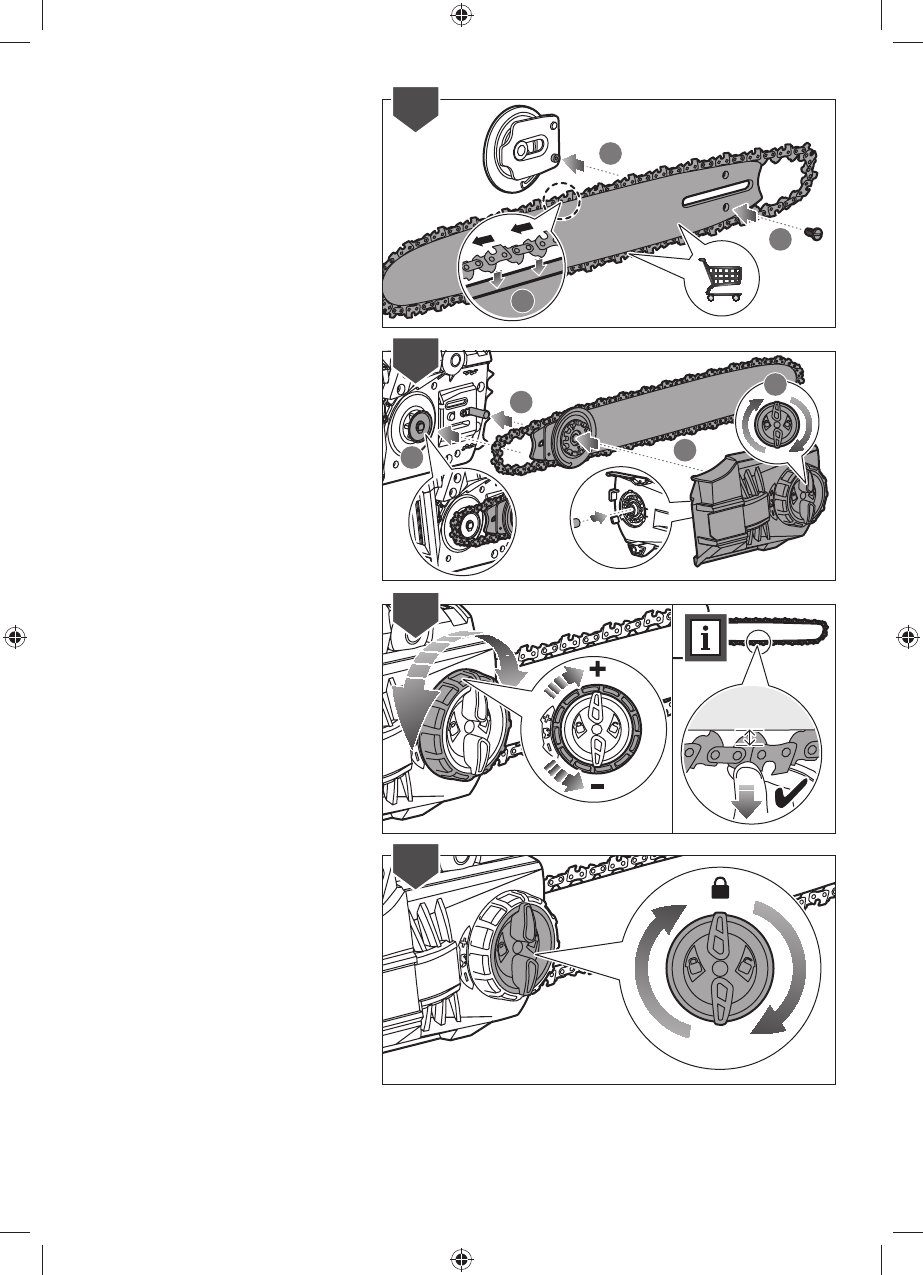 i

+

-