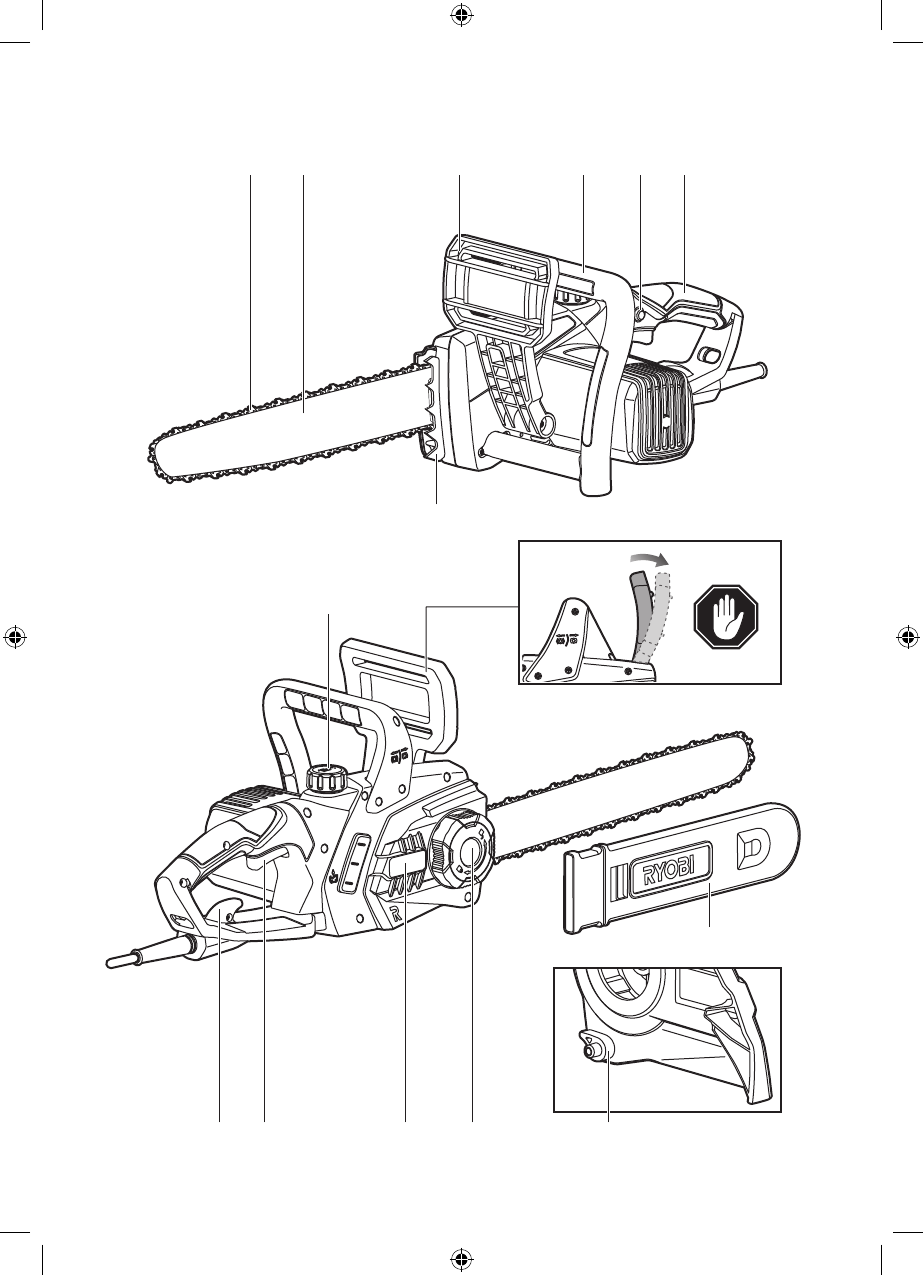 RYOBI