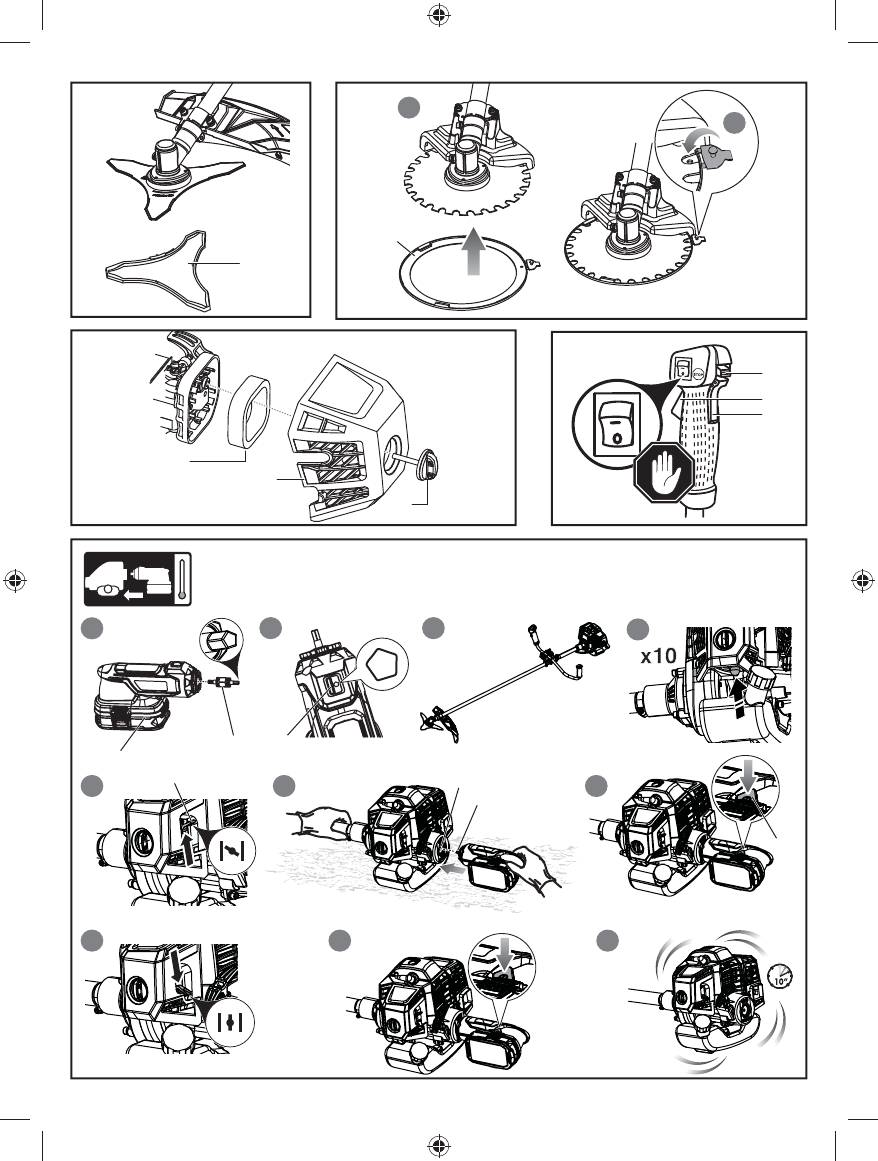 x10

10"