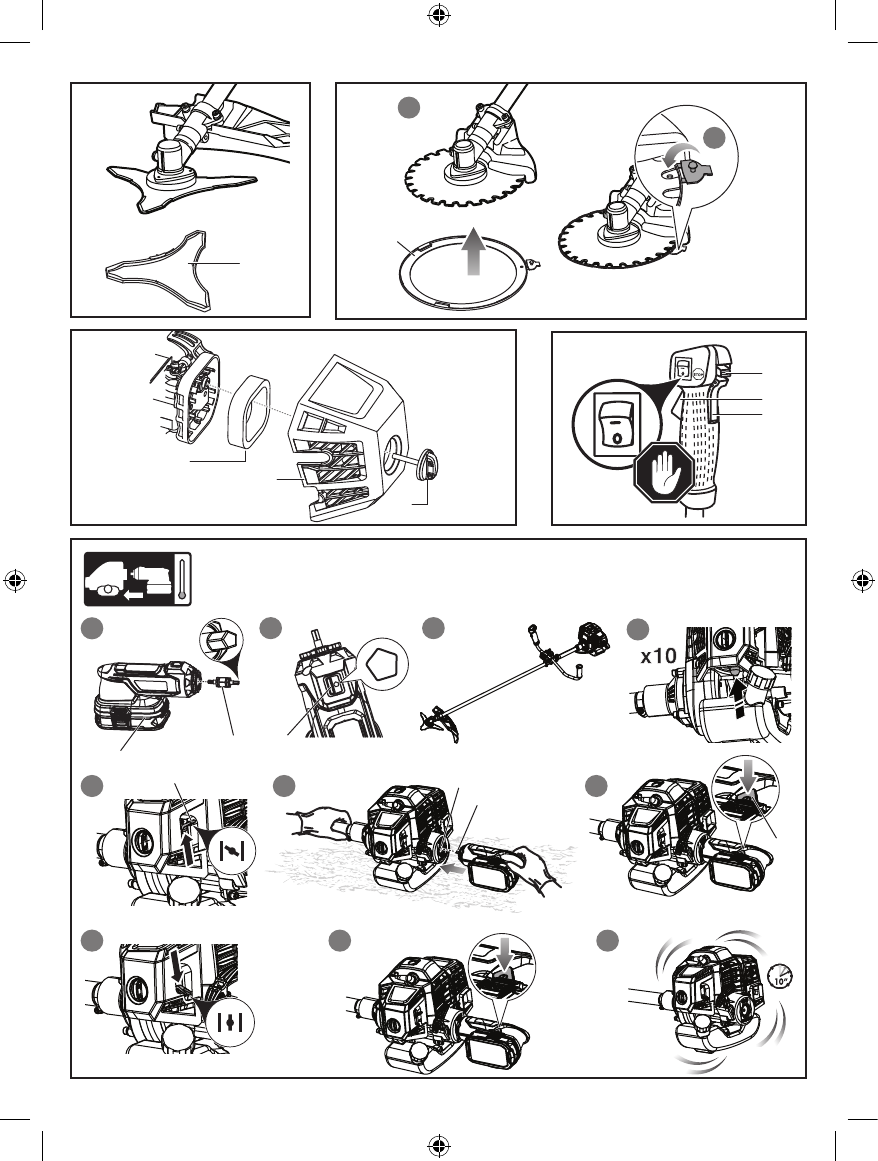 x10

10"