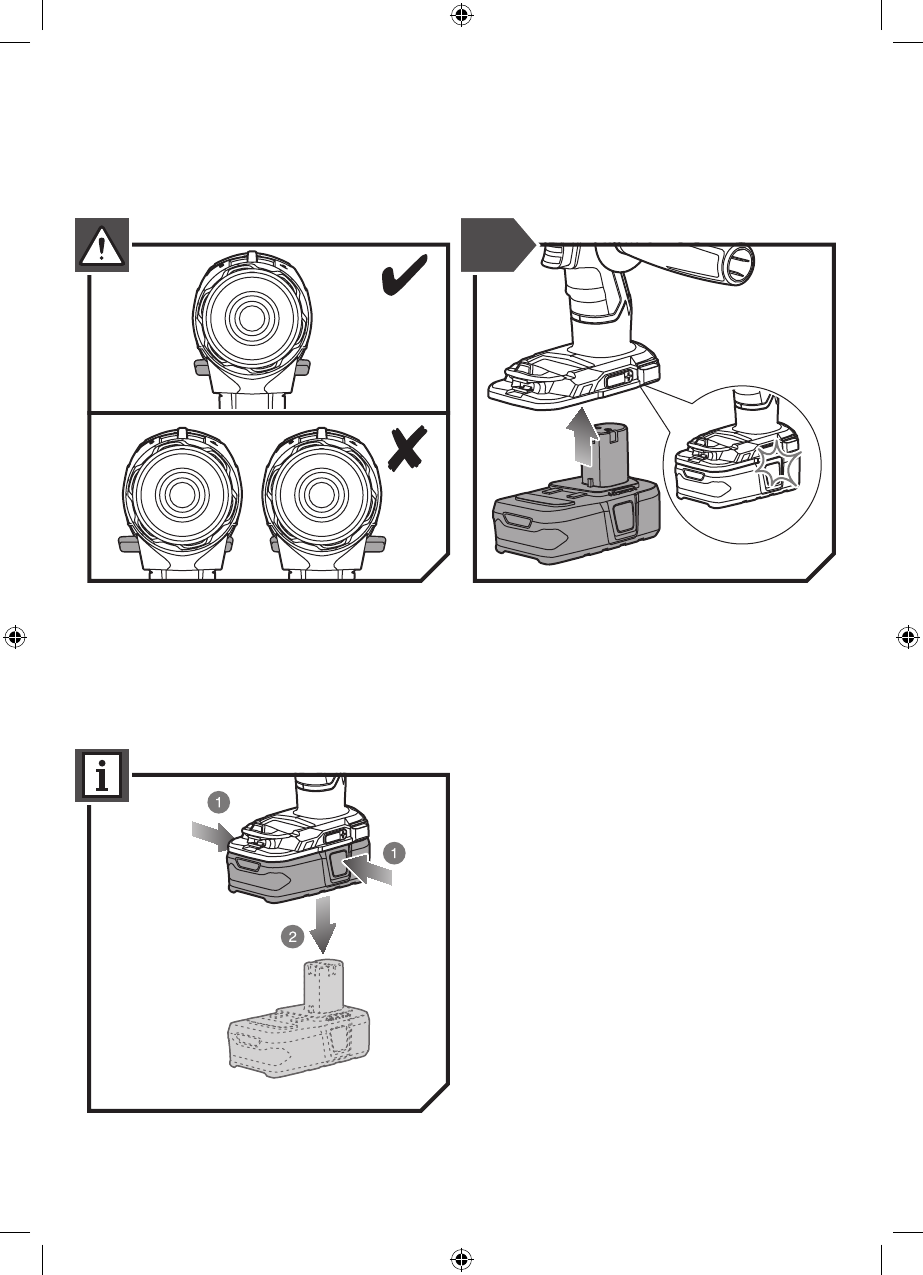 1

1

2