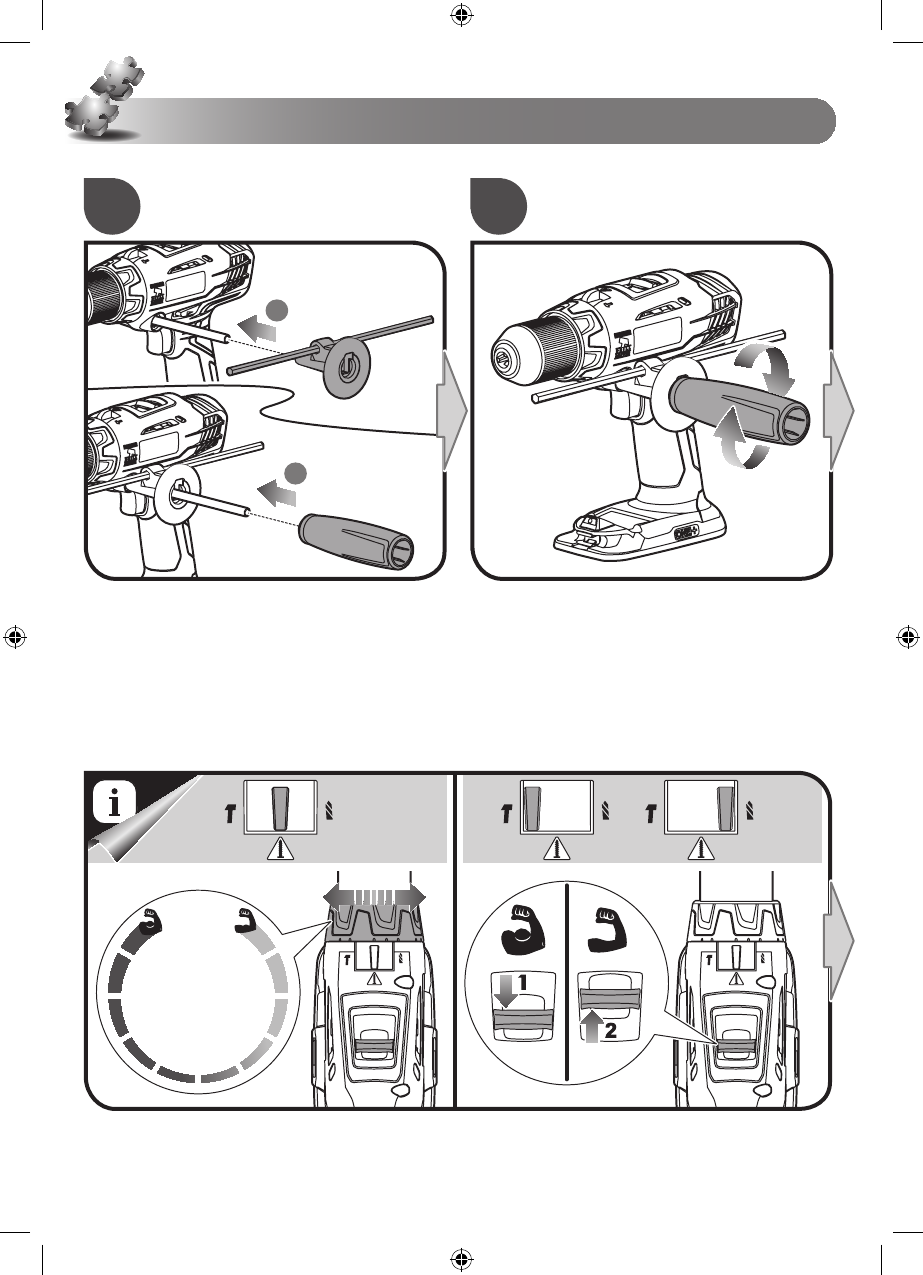 1
2