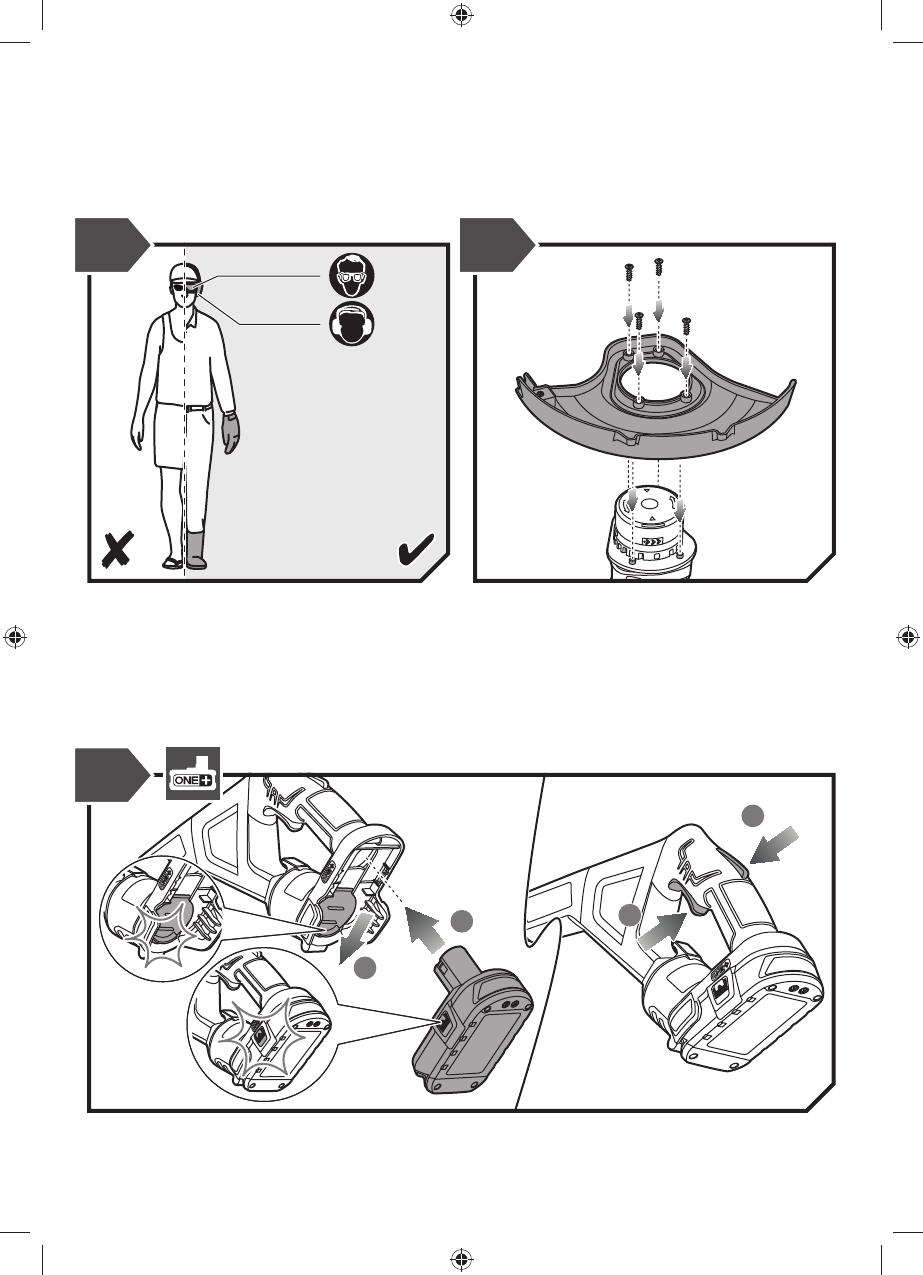 ONE+