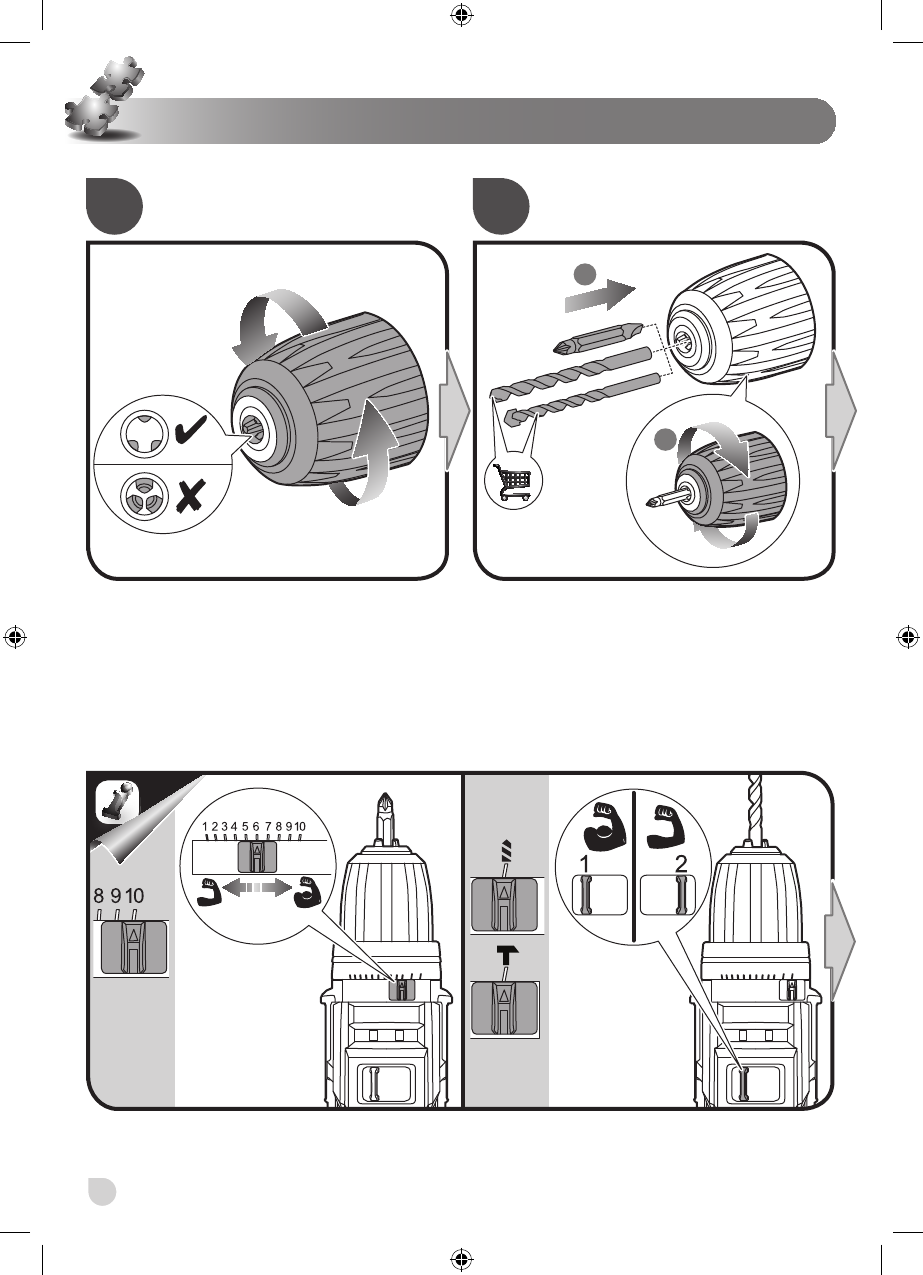 1 2 3 4 5 6 7 8 9 10

8 9 10

1

2