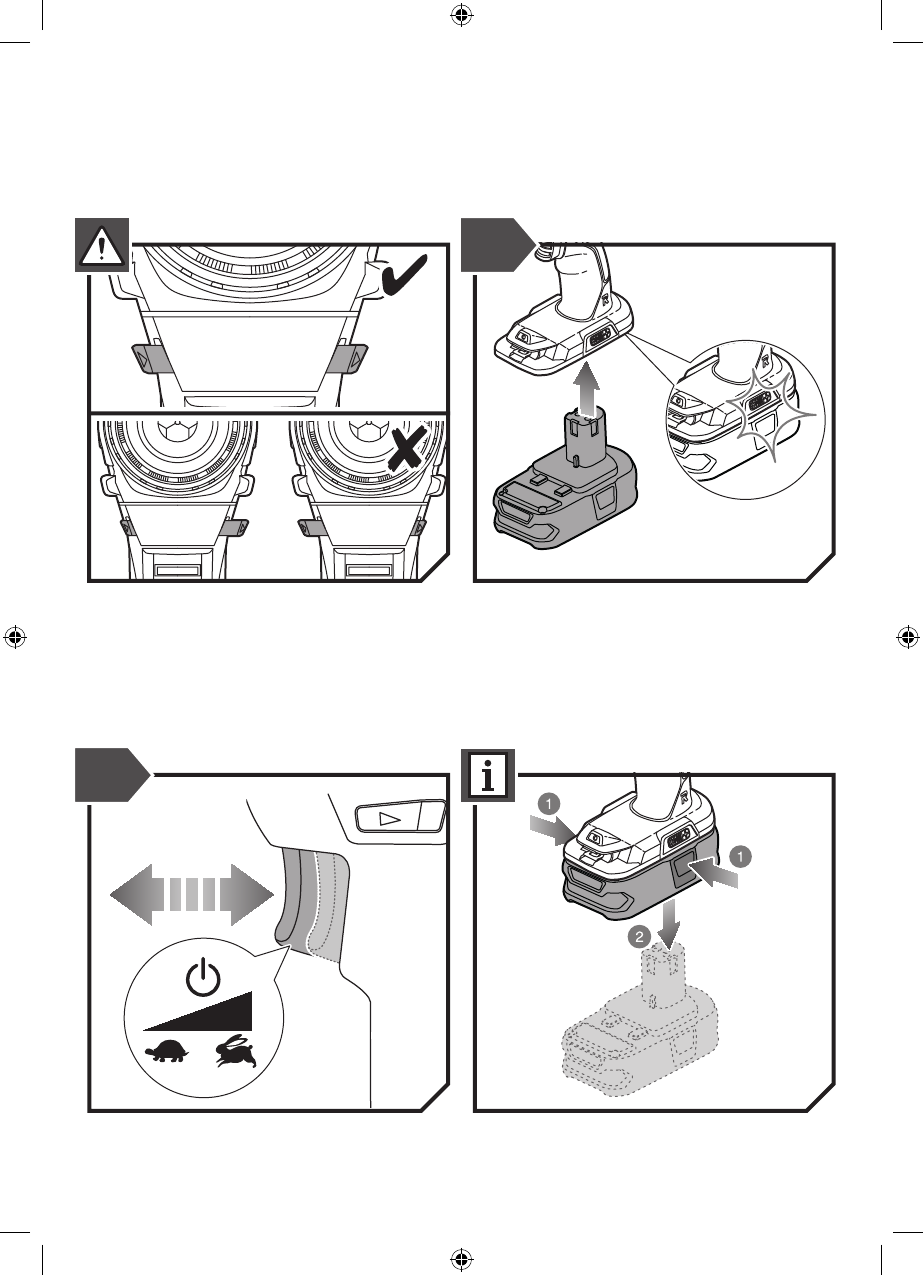 1
1
2