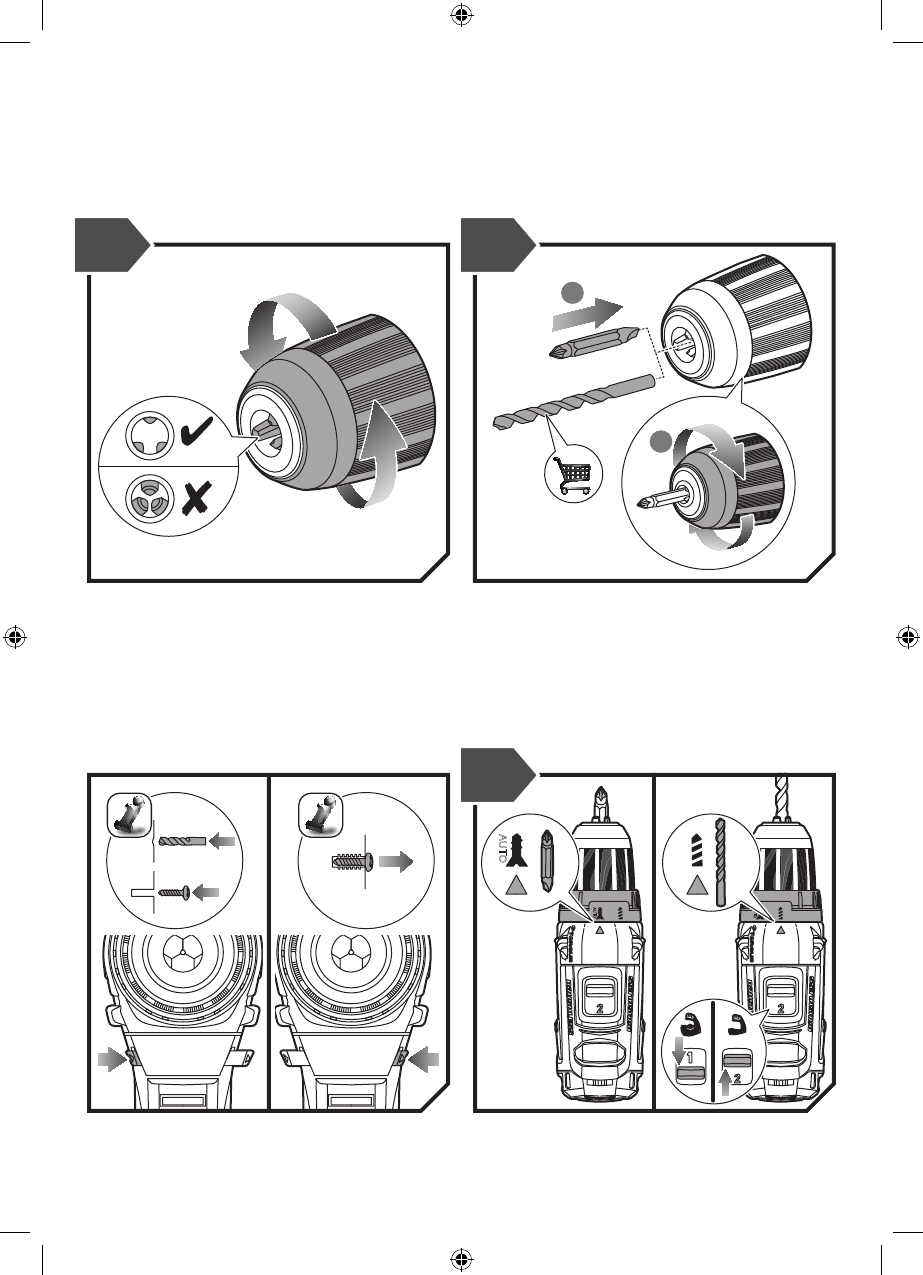 AUTO
2
2
1
2