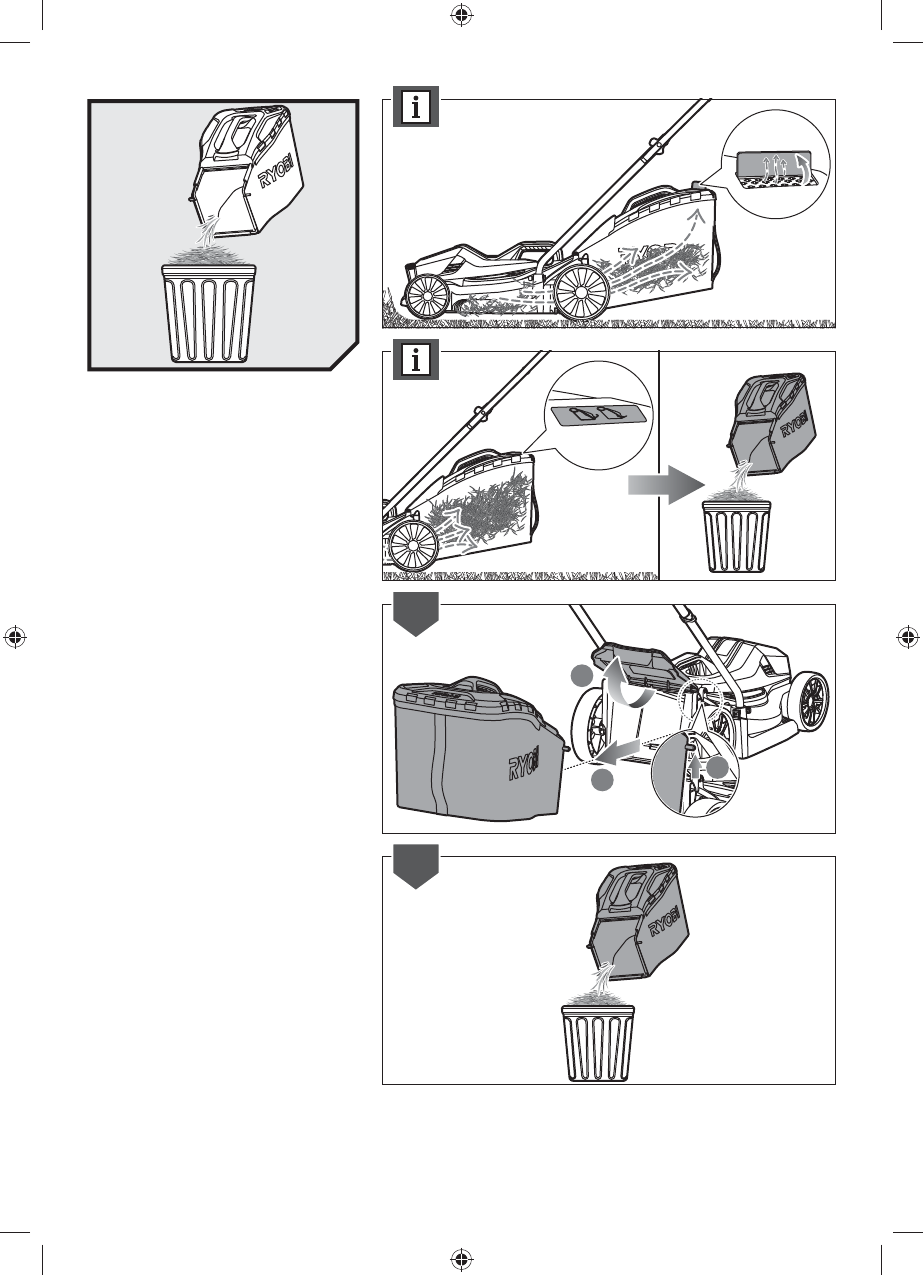 RYOBI

i

i

RYOBI

RYOBI

RYOBI