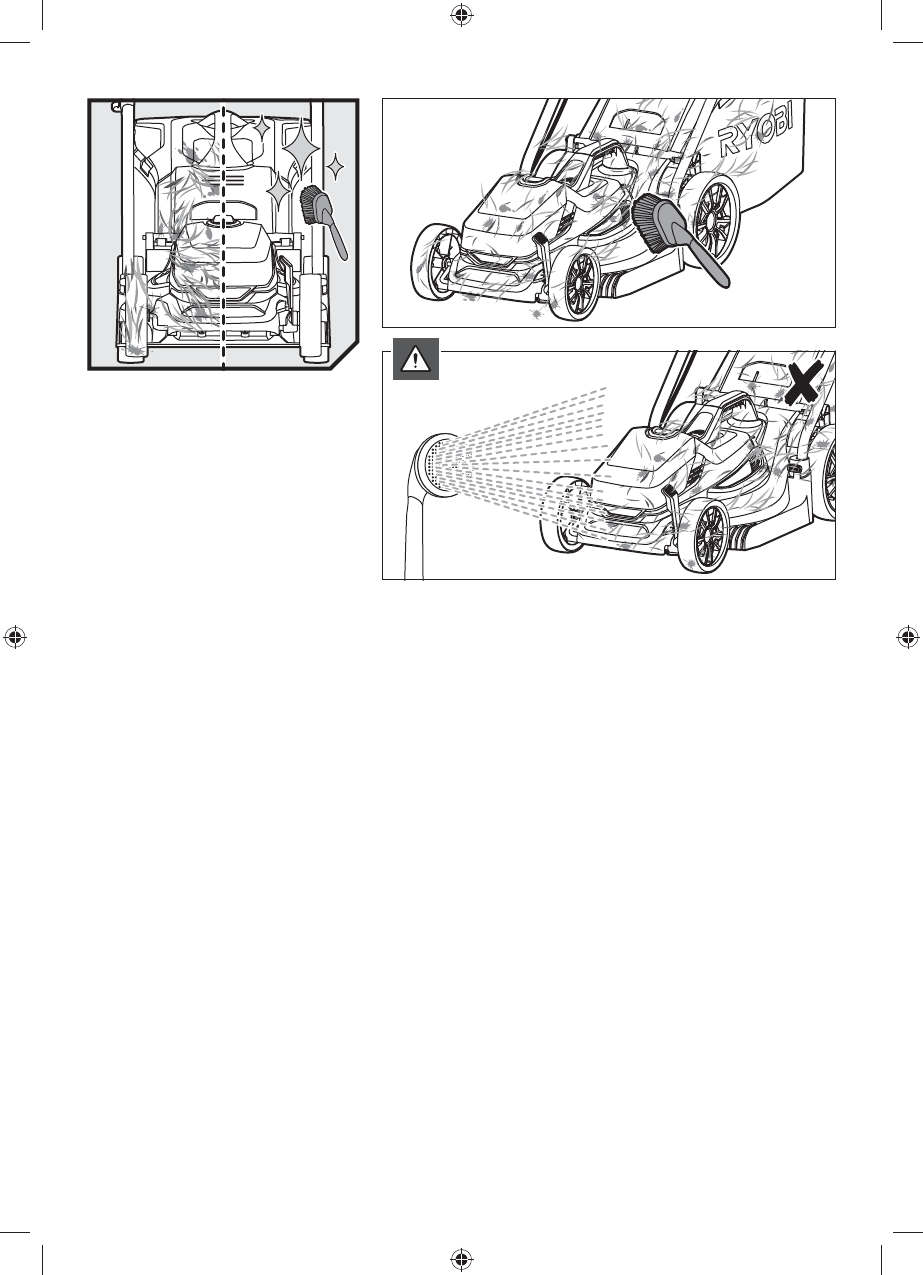 RYOBI