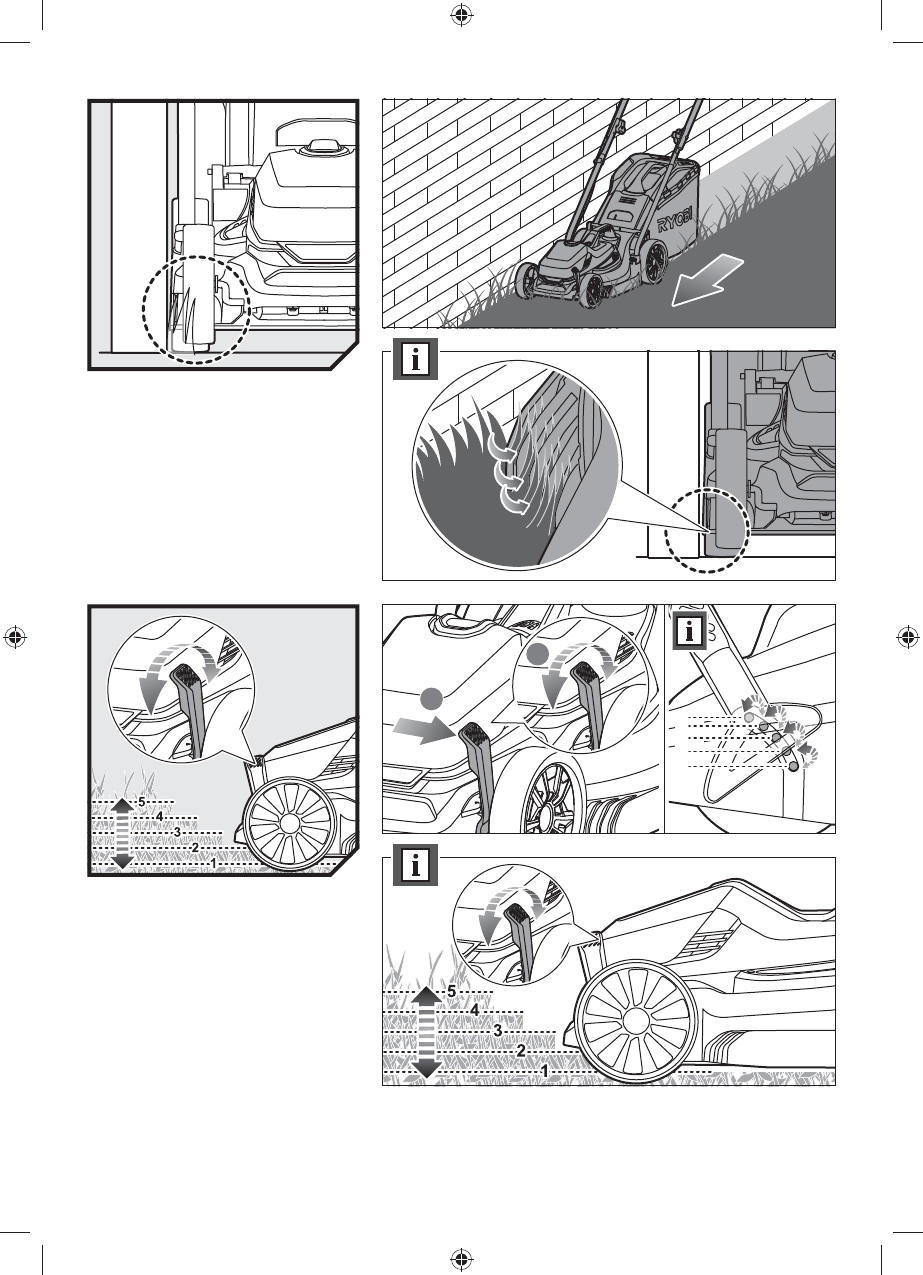 RYOBI

i

5
4
3
2
1

i

i

5
4
3
2
1