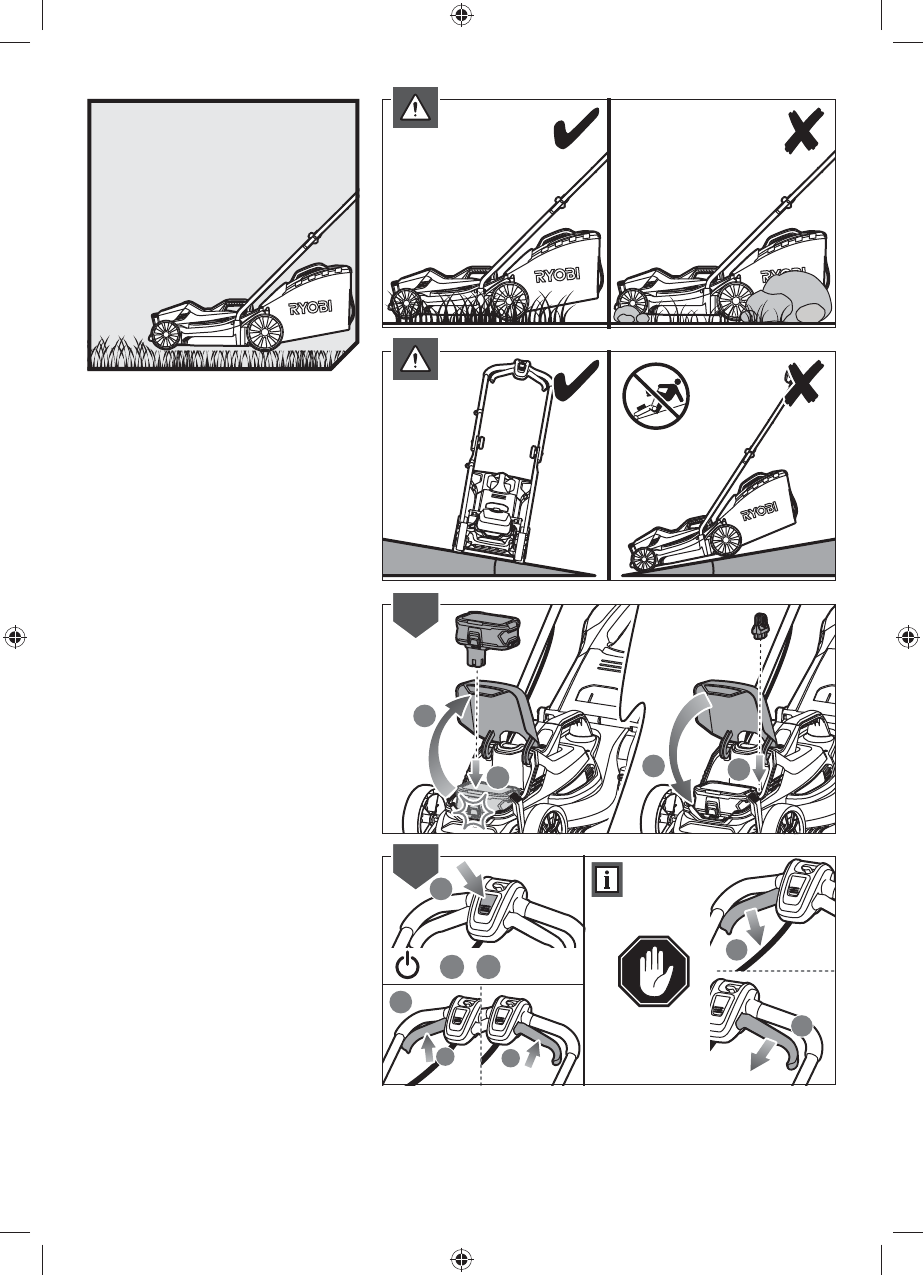 RYOBI

RYOBI

RYOBI

RYOBI