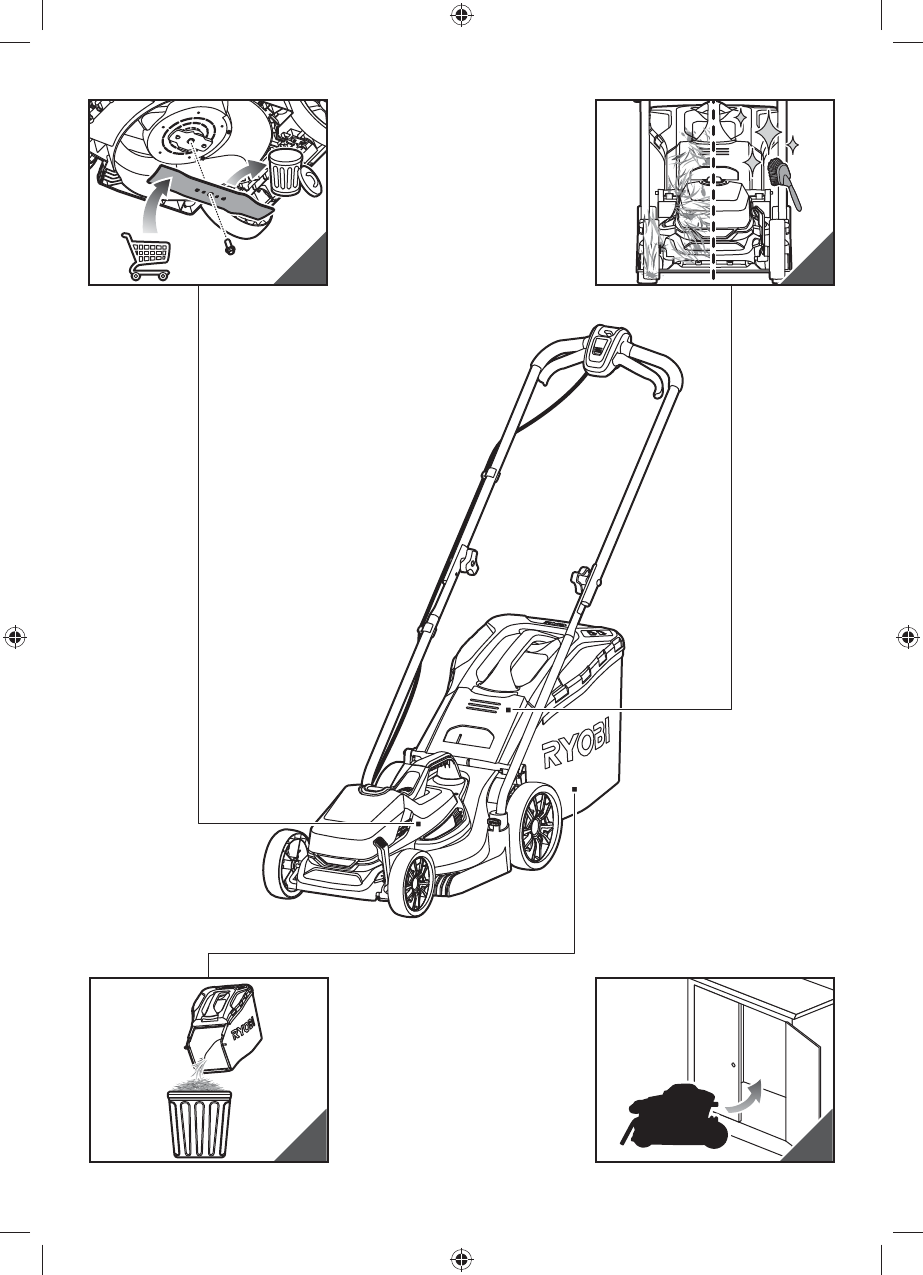 RYOBI

RYOBI