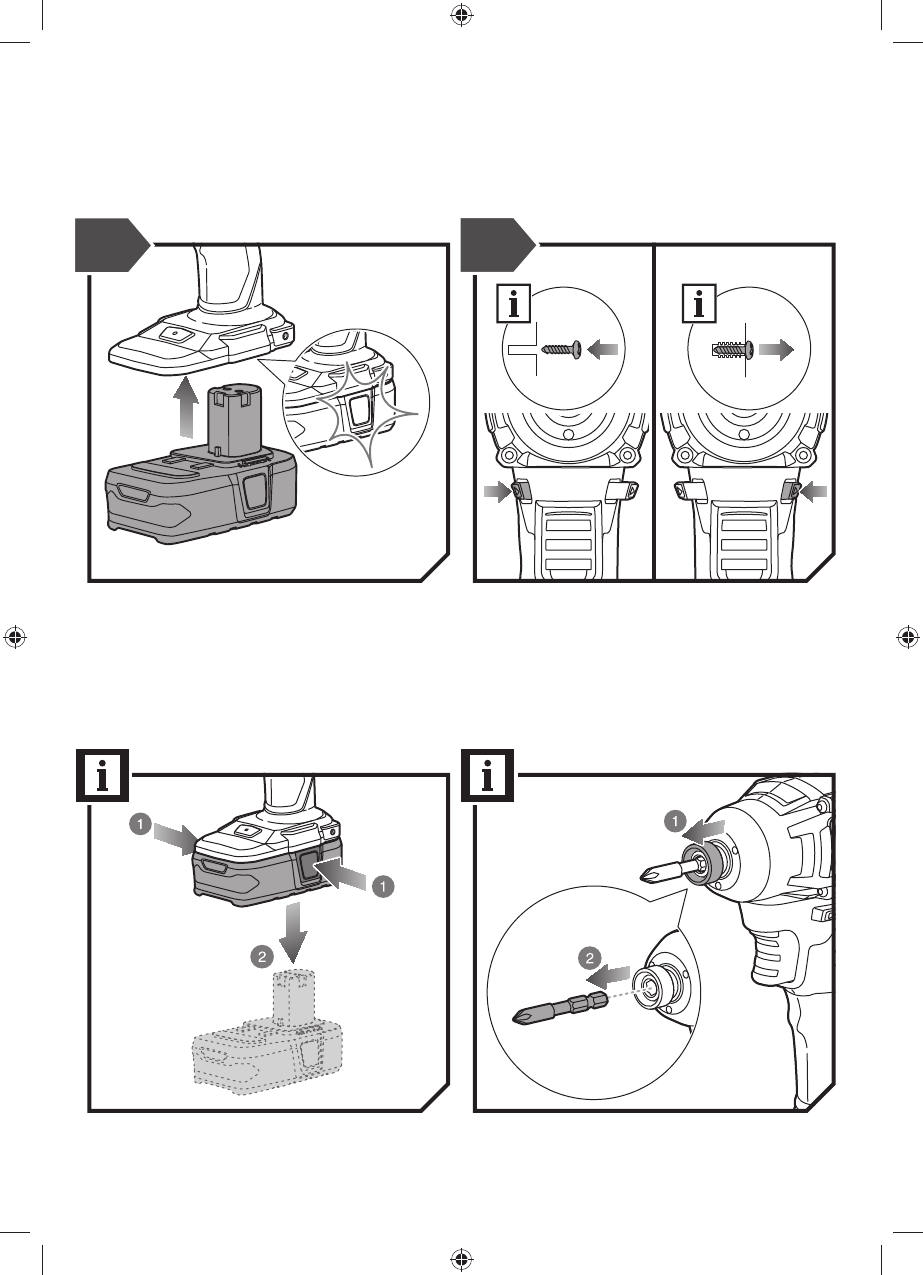 i

i

i

1

1

2

i

1

2