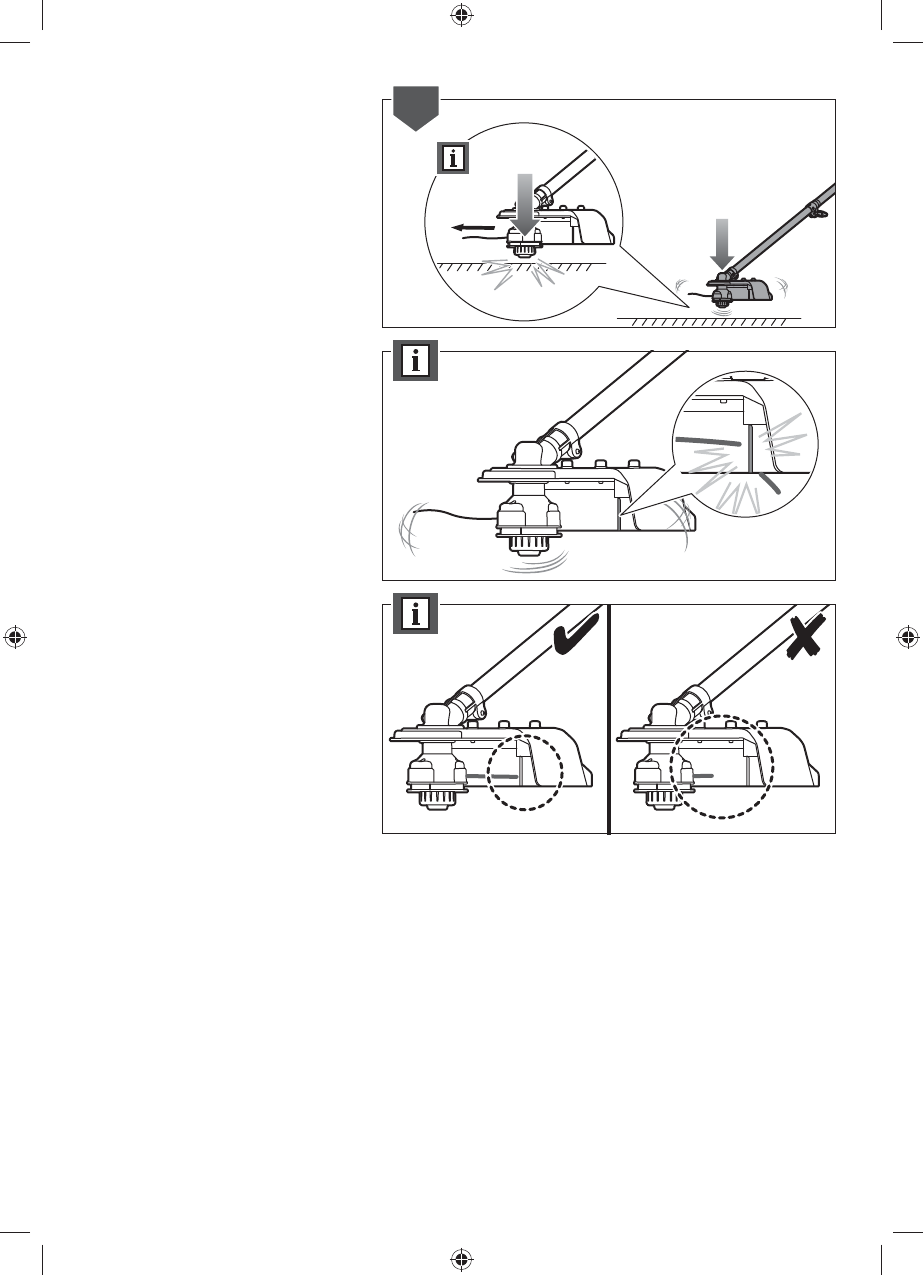 i

i

i