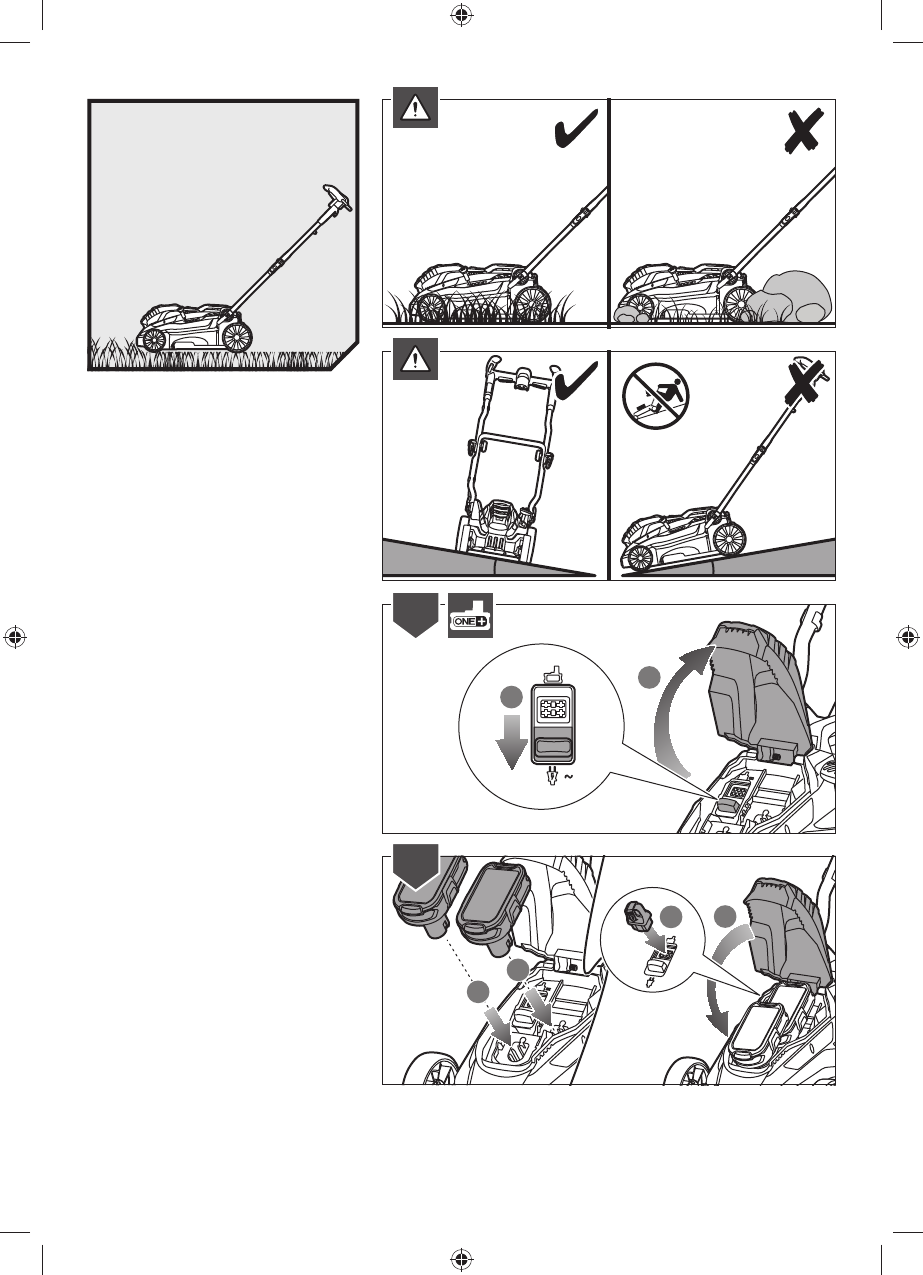 ONE+