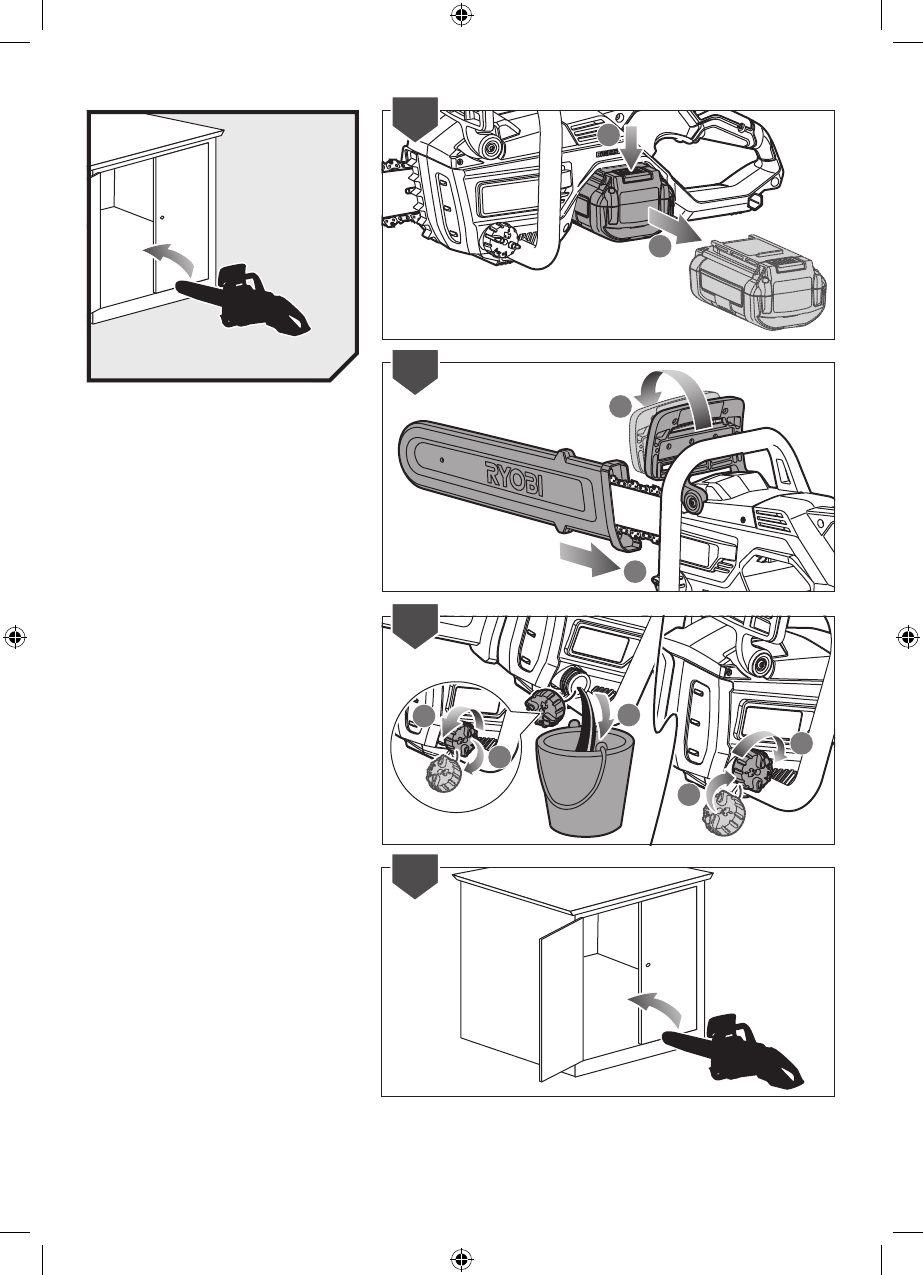 RYOBI