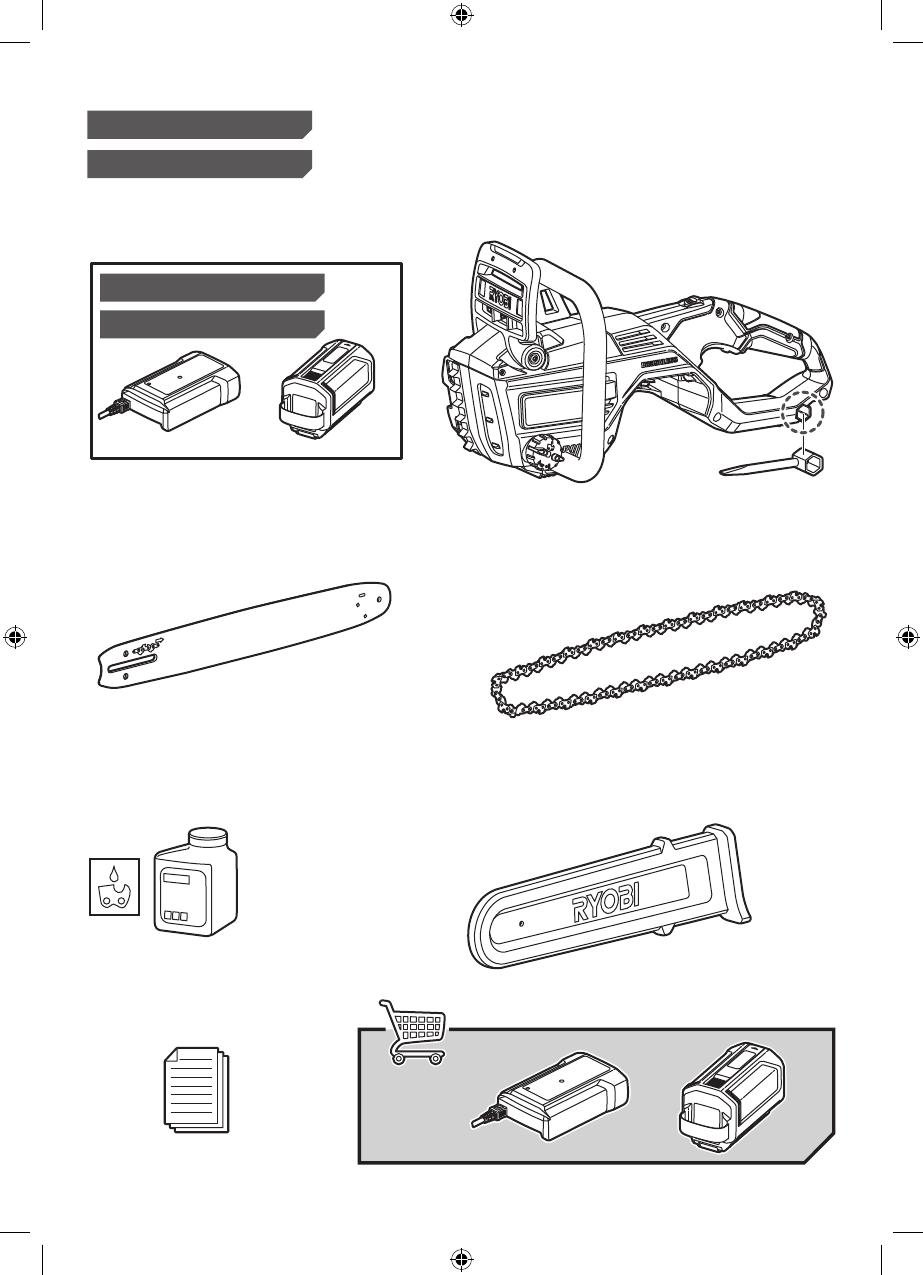 RYOBI

RYOBI