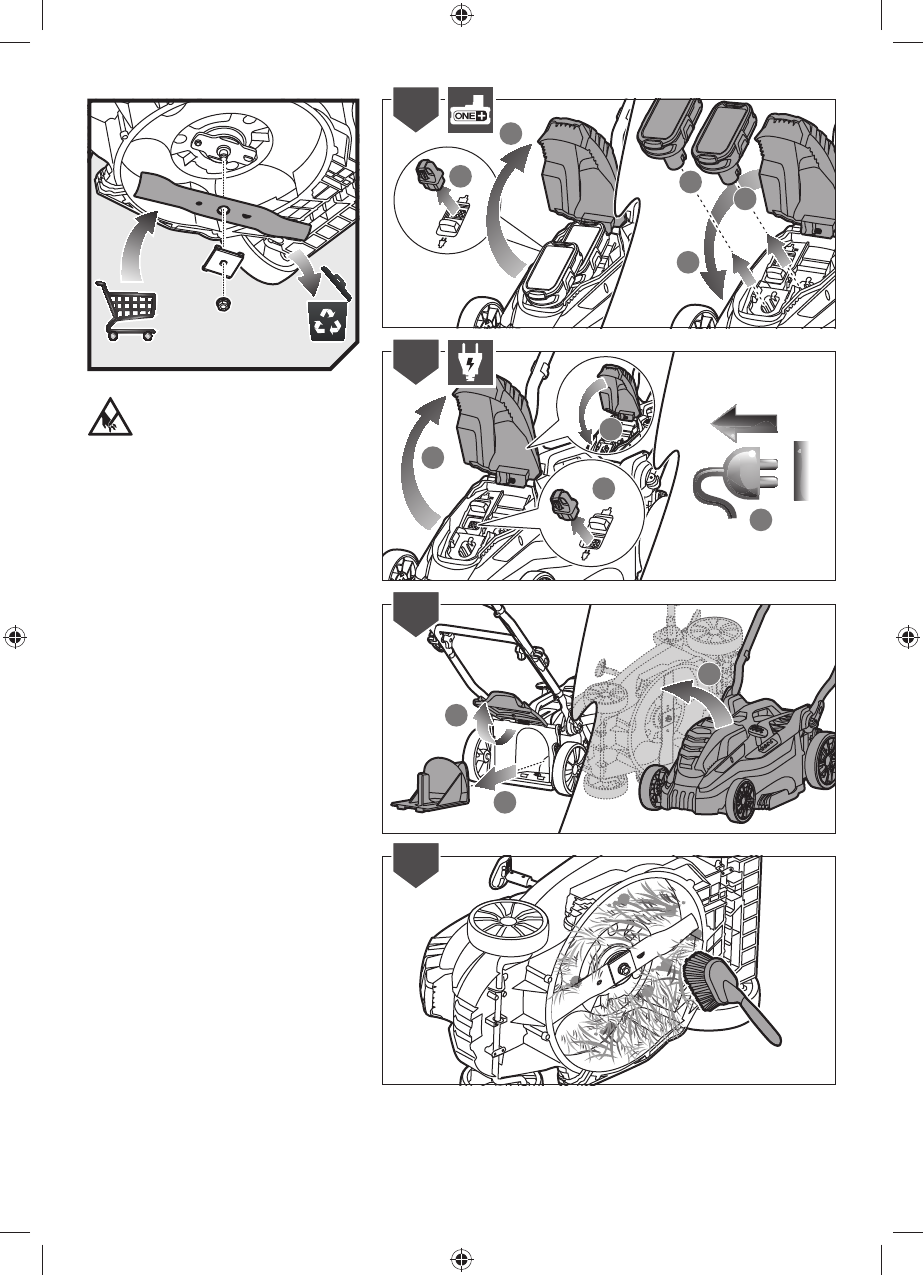 ONE+