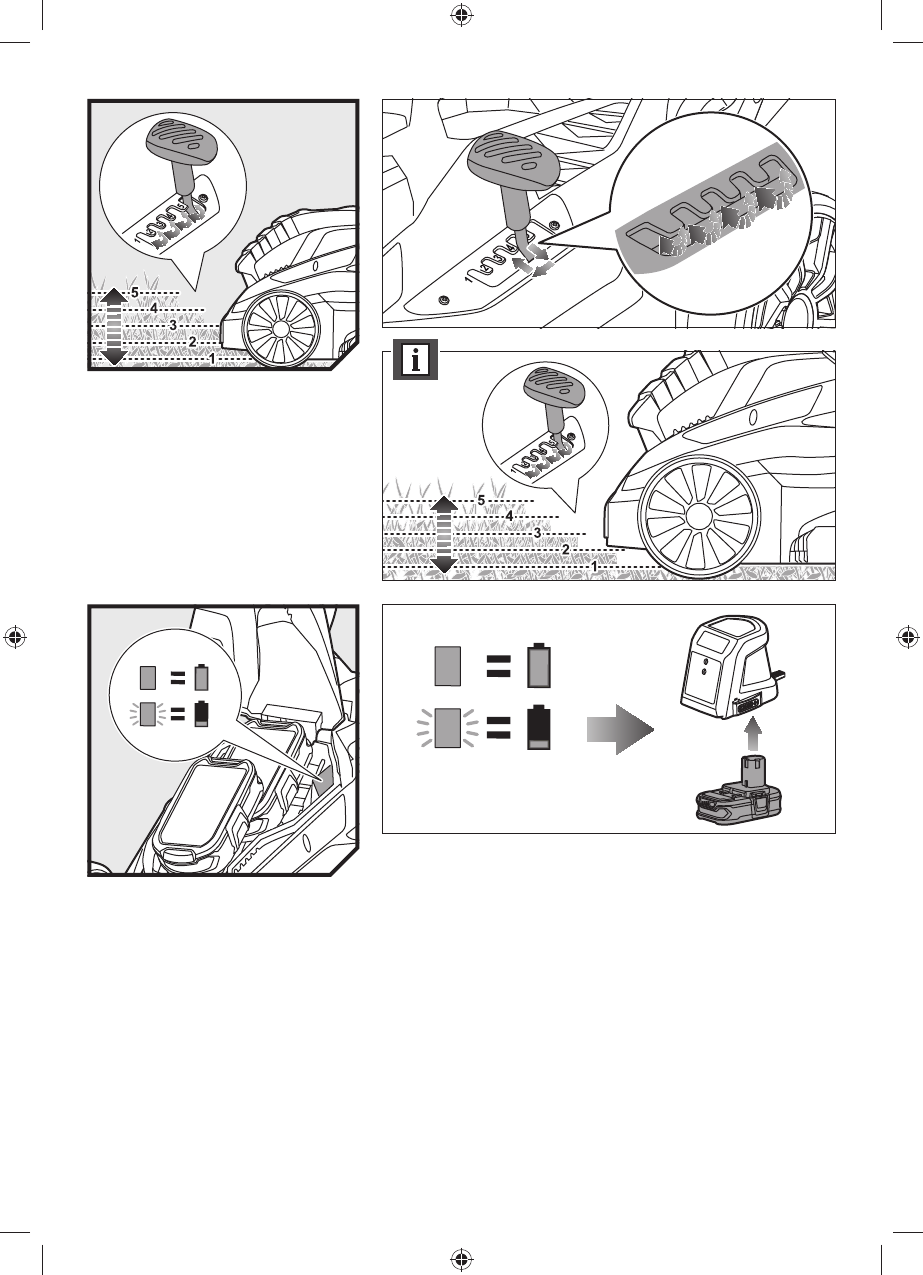 5
4
3
2
1

1

i

5
4
3
2
1