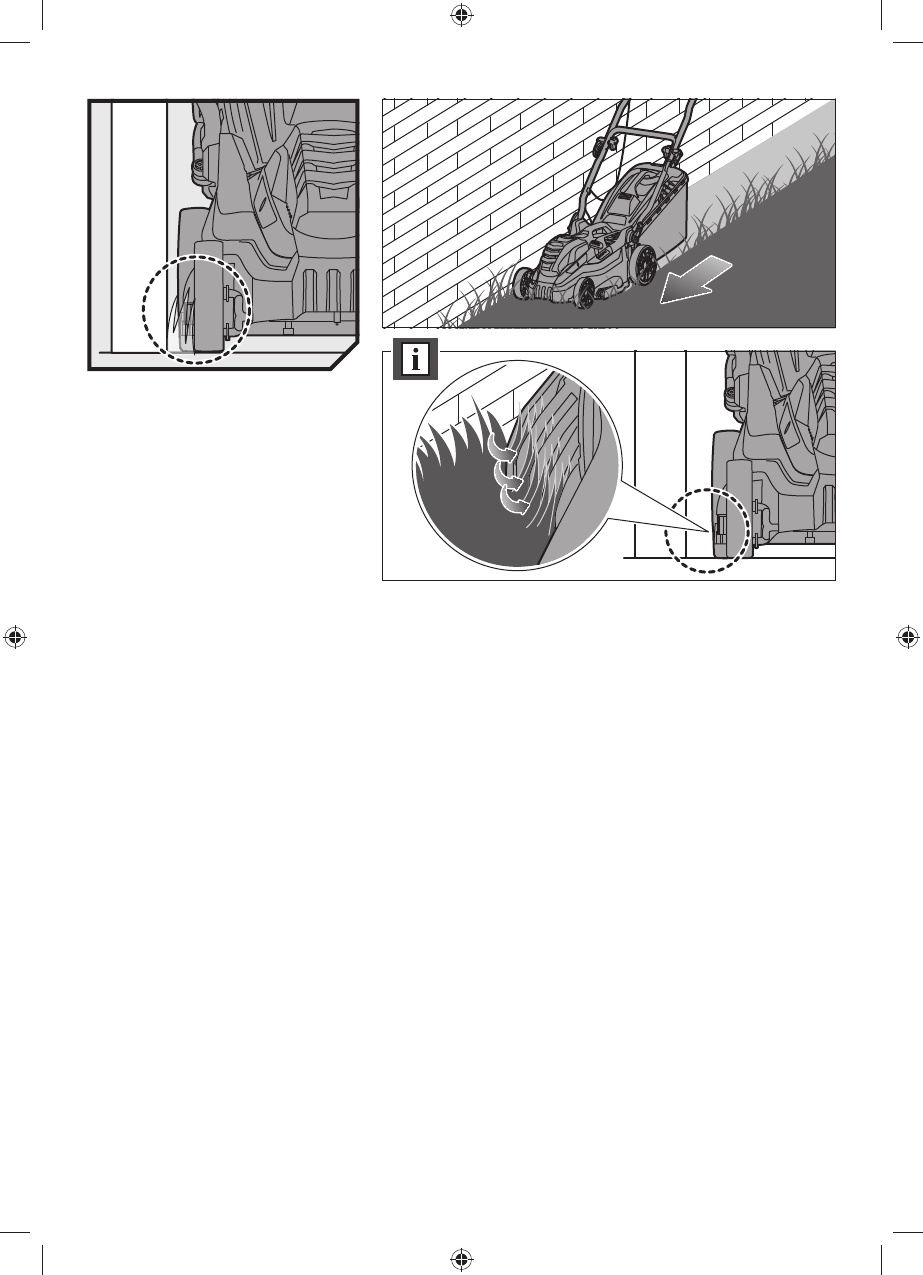 i