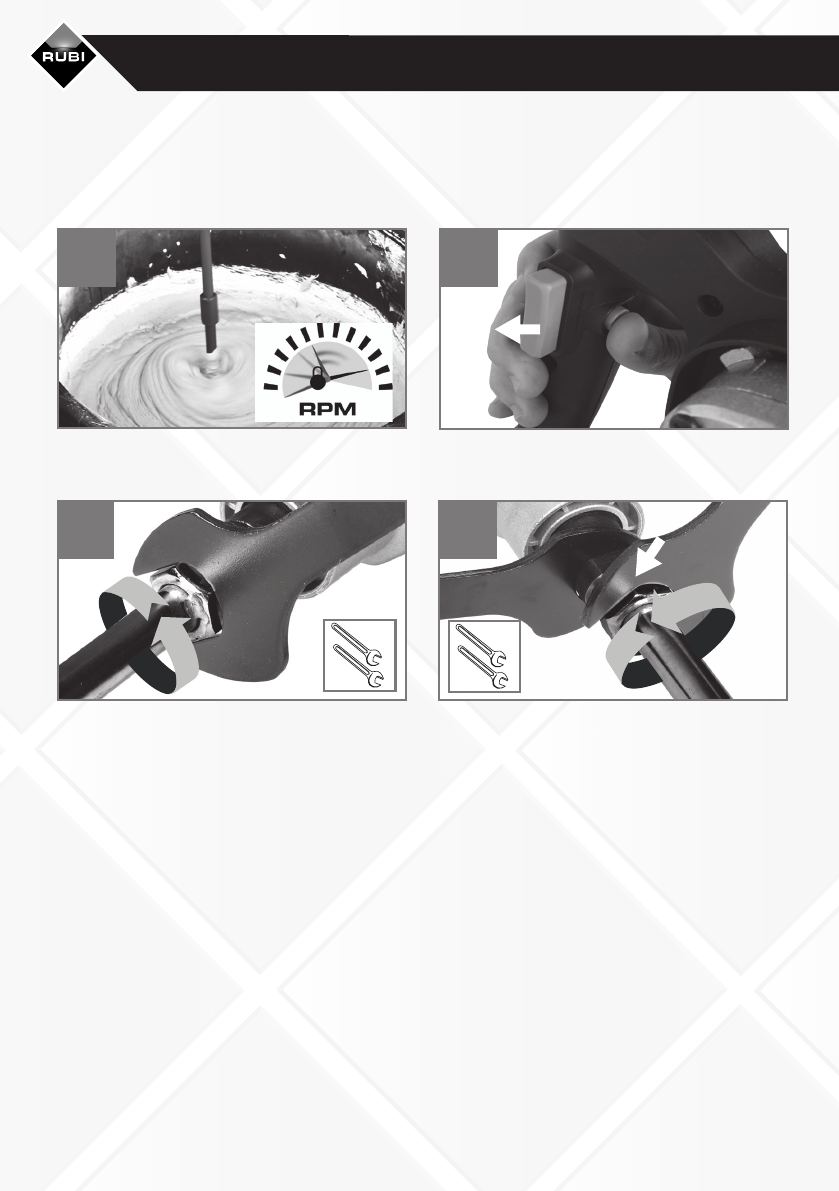 RUBI

RPM